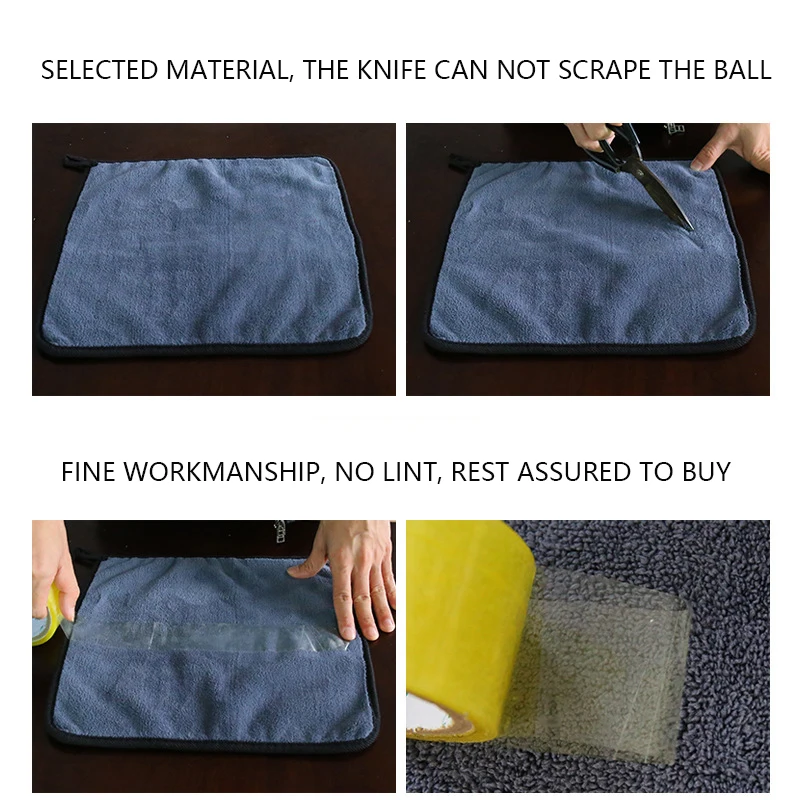 SELECTED MATERIAL, THE KNIFE CAN NOT SCRAPE THE BALL

FINE WORKMANSHIP, NO LINT, REST ASSURED TO BUY