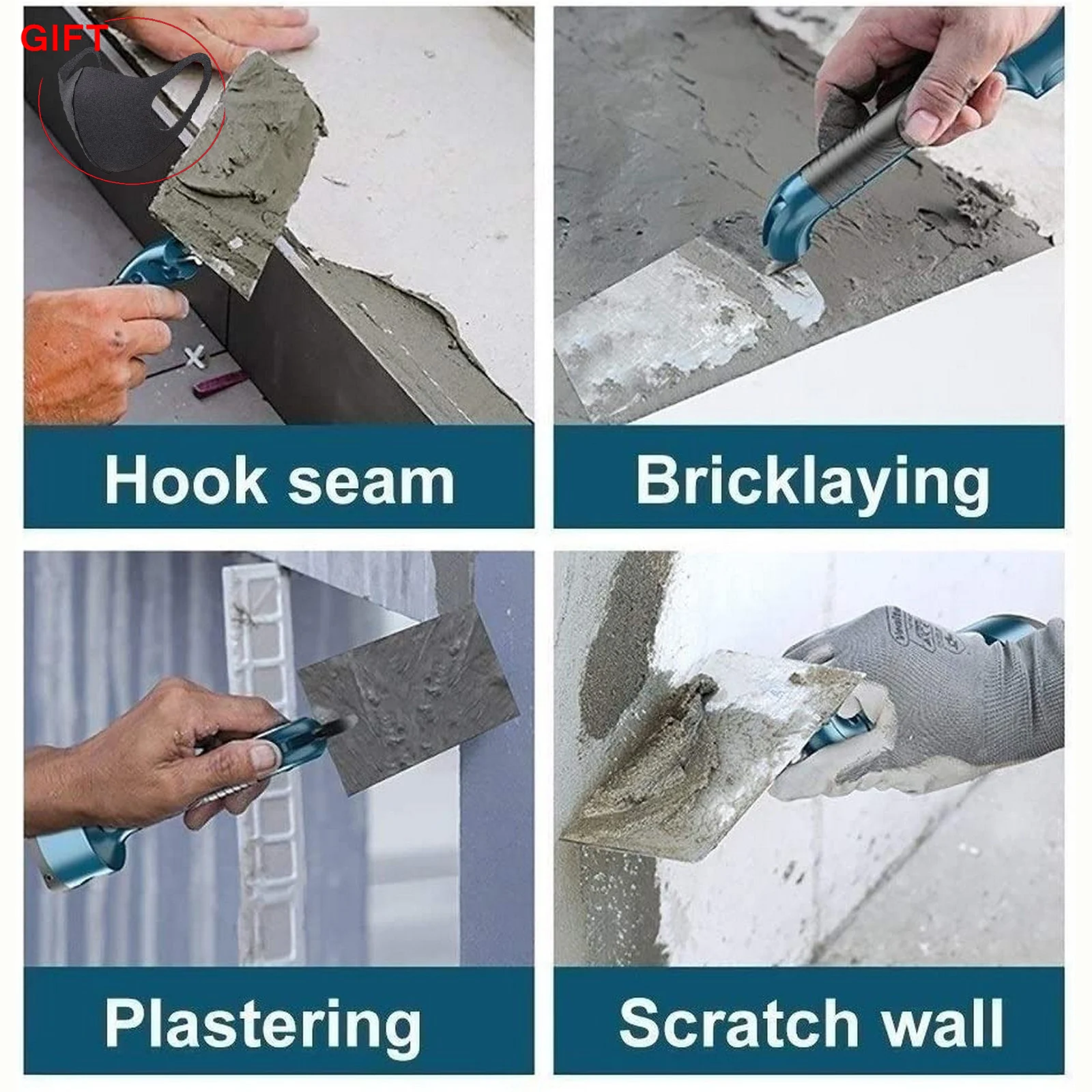 GIFT

Hook seam

Bricklaying

Plastering

Scratch wall