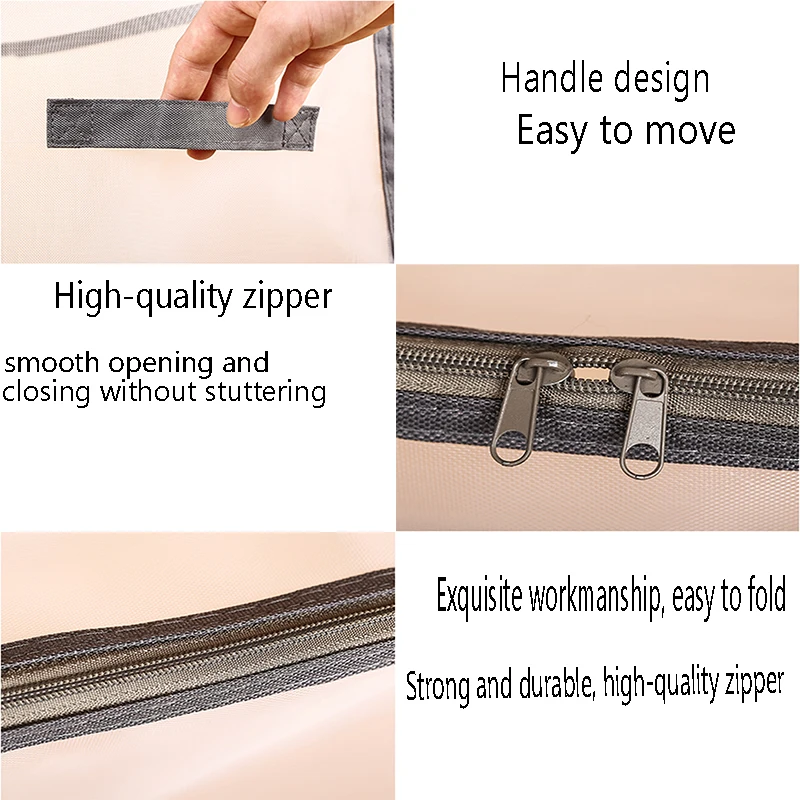 Handle design
Easy to move

High-quality zipper

smooth opening and closing without stuttering

Exquisite workmanship, easy to fold

Strong and durable, high-quality zipper