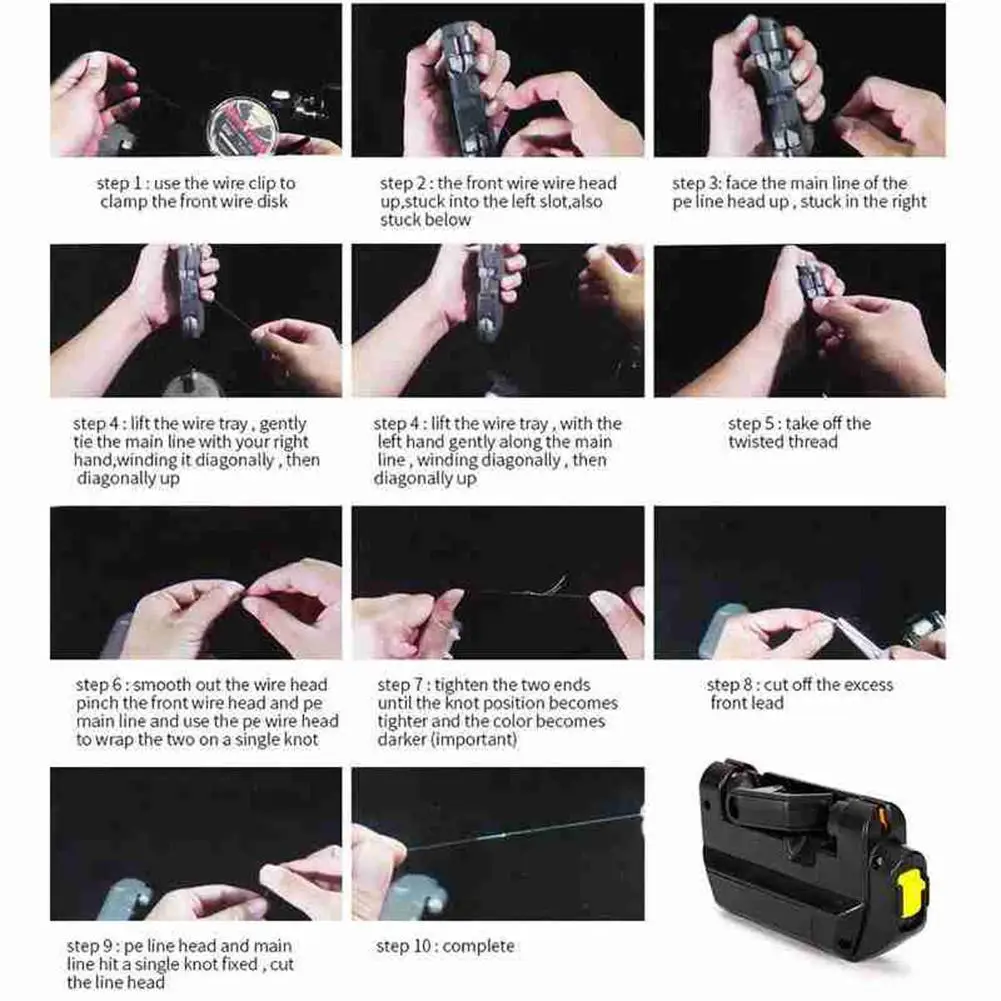 step 1 : use the wire clip to clamp the front wire disk

step 2 : the front wire wire head up,stuck into the left slot,also stuck below

step 3: face the main line of the pe line head up , stuck in the right

step 4 : lift the wire tray , gently tie the main line with your right hand,winding it diagonally , then diagonally up

step 4 : lift the wire tray , with the left hand gently along the main line , winding diagonally , then diagonally up

step 5 : take off the twisted thread

step 6 : smooth out the wire head pinch the front wire head and pe main line and use the pe wire head to wrap the two on a single knot

step 7 : tighten the two ends until the knot position becomes tighter and the color becomes darker (important)

step 8 : cut off the excess front lead

step 9 : pe line head and main line hit a single knot fixed , cut the line head

step 10 : complete