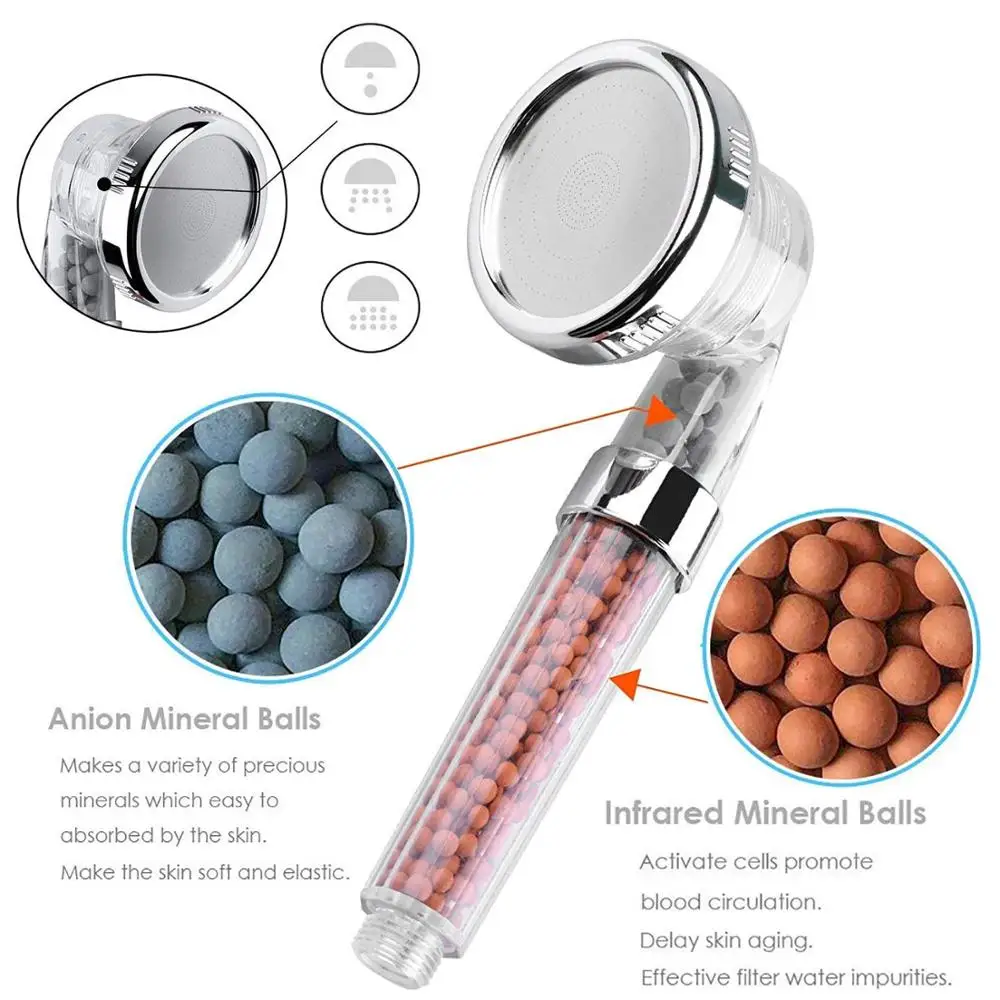 Anion Mineral Balls

Makes a variety of precious minerals which easy to absorbed by the skin.
Make the skin soft and elastic.

Infrared Mineral Balls

Activate cells promote blood circulation.
Delay skin aging.
Effective filter water impurities.