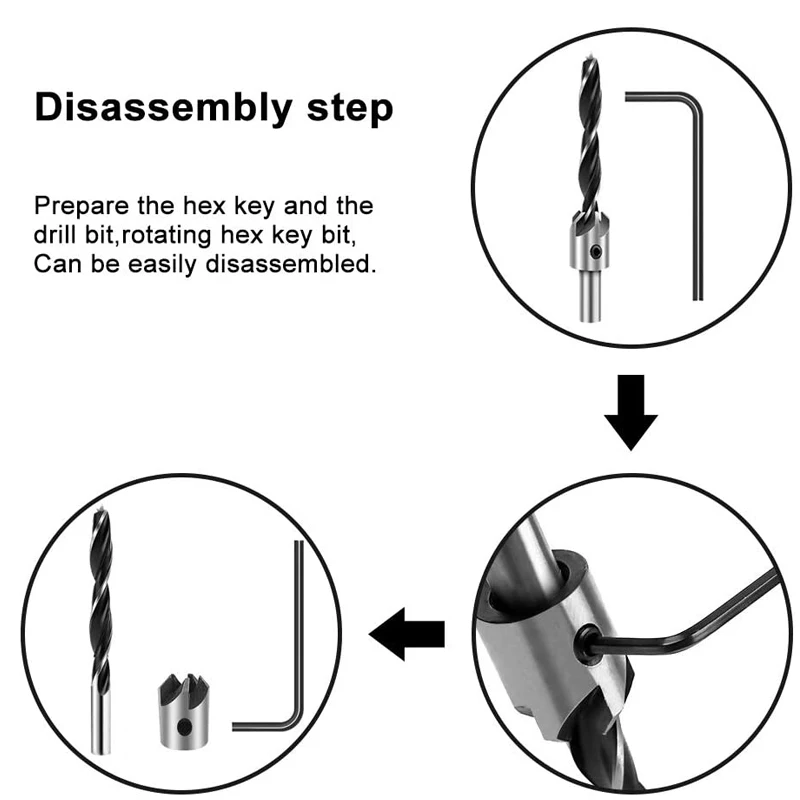 Disassembly step

Prepare the hex key and the drill bit,rotating hex key bit, Can be easily disassembled.