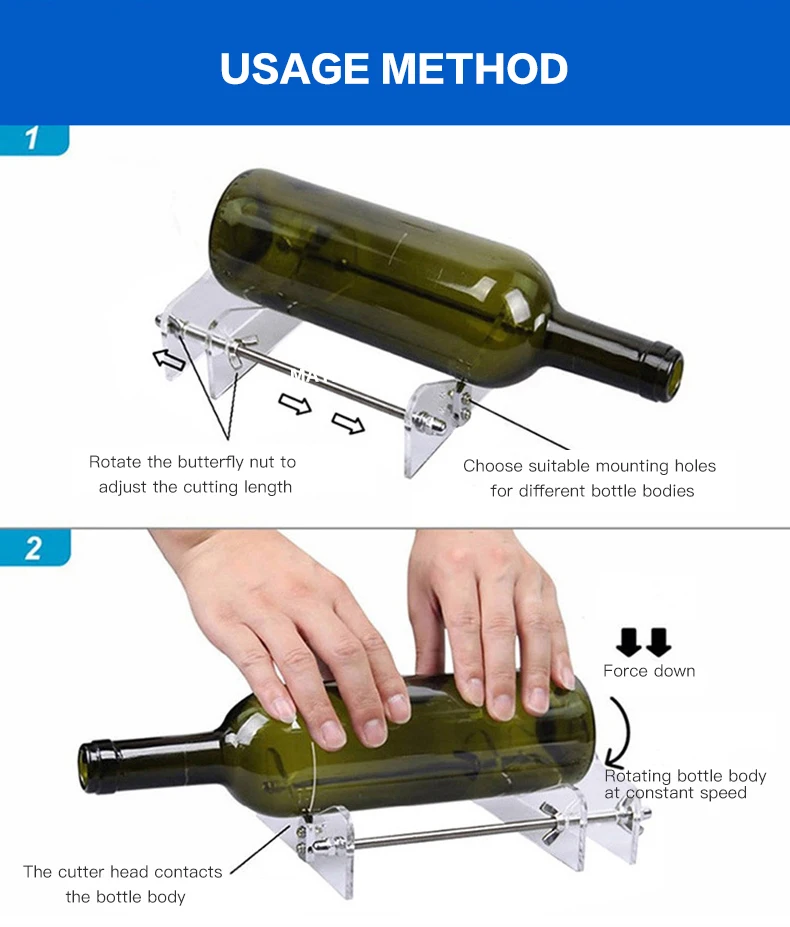 USAGE METHOD

1

Rotate the butterfly nut to adjust the cutting length

Choose suitable mounting holes for different bottle bodies

2

Force down

Rotating bottle body at constant speed

The cutter head contacts the bottle body