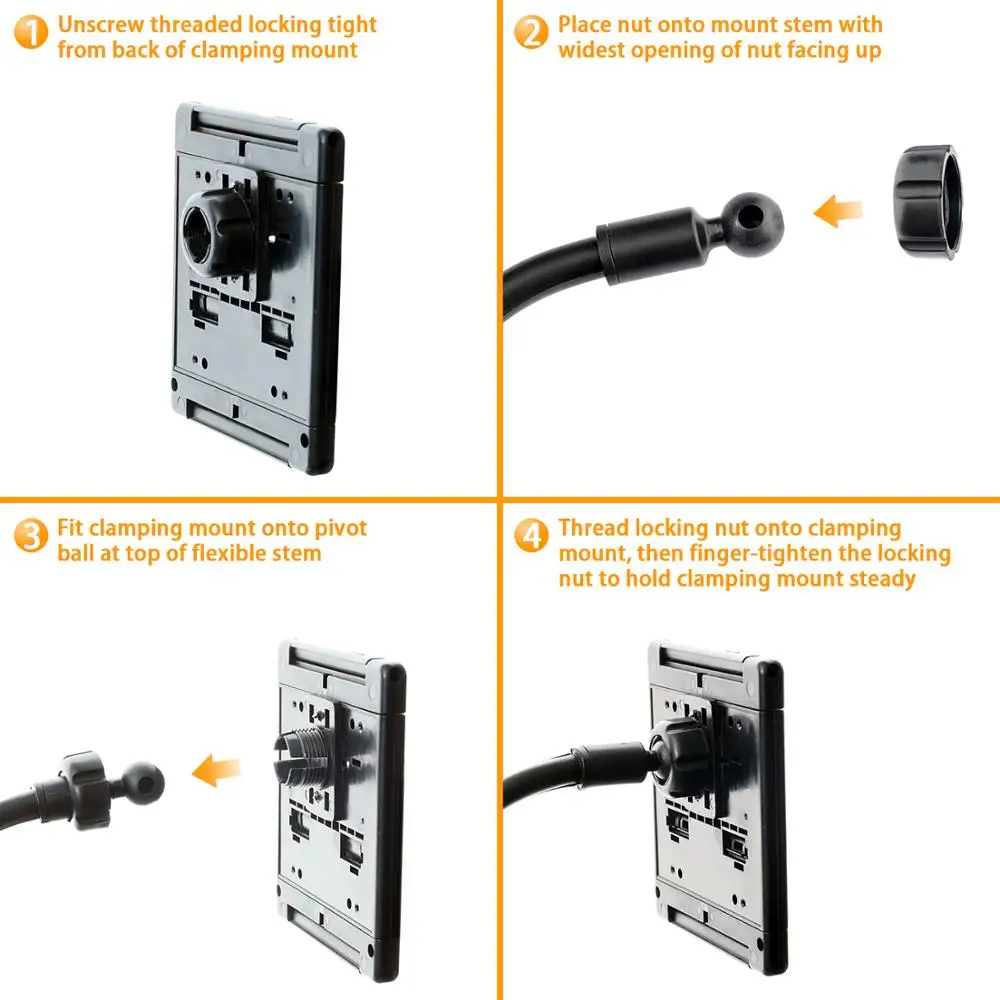 1 Unscrew threaded locking tight from back of clamping mount

2 Place nut onto mount stem with widest opening of nut facing up

3 Fit clamping mount onto pivot ball at top of flexible stem

4 Thread locking nut onto clamping mount, then finger-tighten the locking nut to hold clamping mount steady