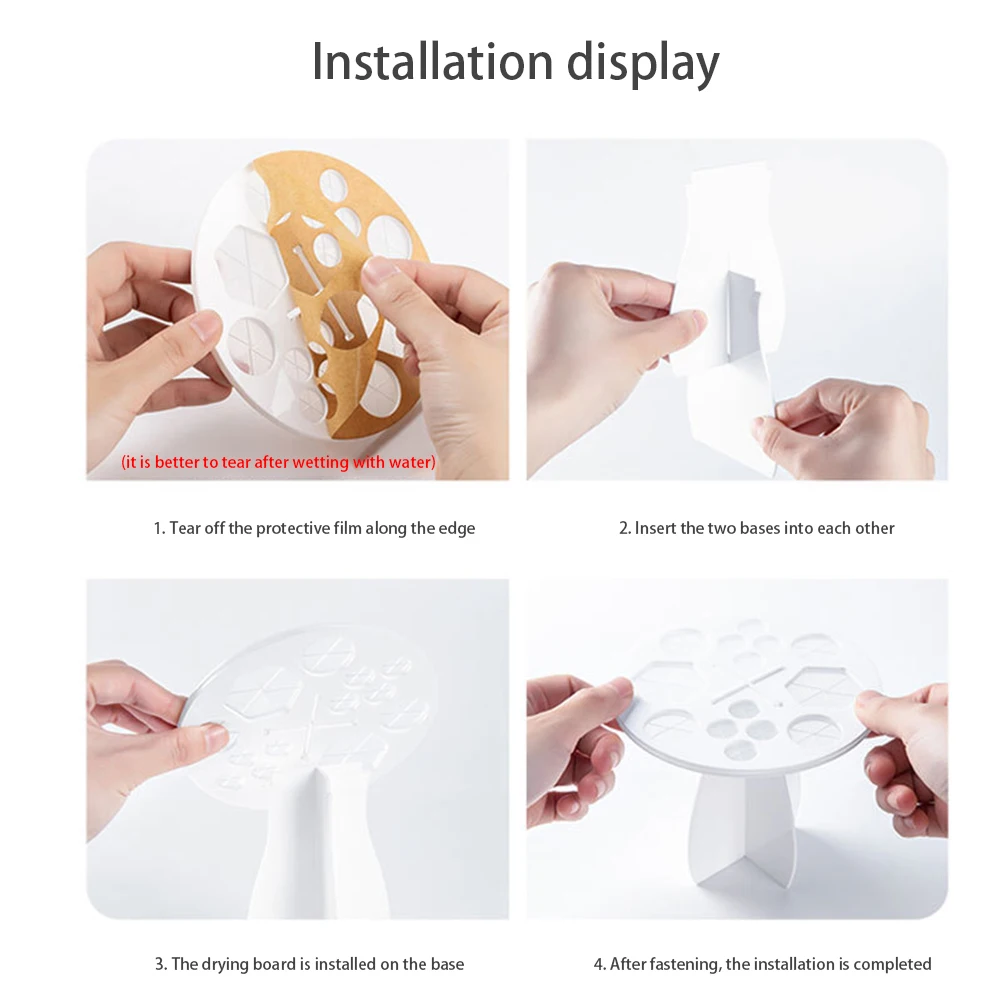 Installation display

(it is better to tear after wetting with water)

1. Tear off the protective film along the edge

2. Insert the two bases into each other

3. The drying board is installed on the base

4. After fastening, the installation is completed