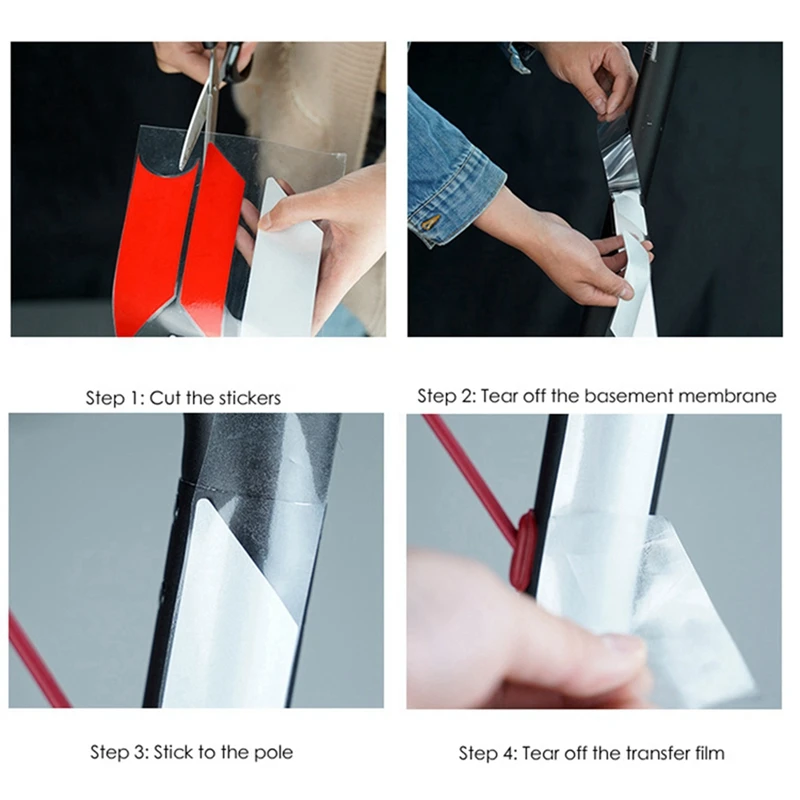 Step 1: Cut the stickers

Step 2: Tear off the basement membrane

Step 3: Stick to the pole

Step 4: Tear off the transfer film