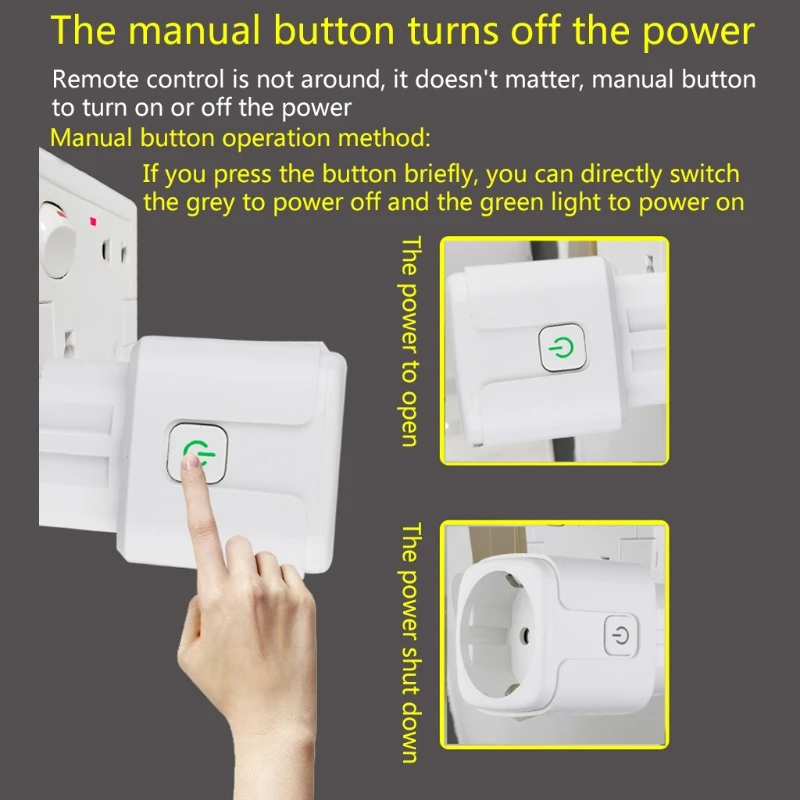 The manual button turns off the power

Remote control is not around, it doesn't matter, manual button to turn on or off the power

Manual button operation method:

If you press the button briefly, you can directly switch the grey to power off and the green light to power on

The power to open

The power shut down