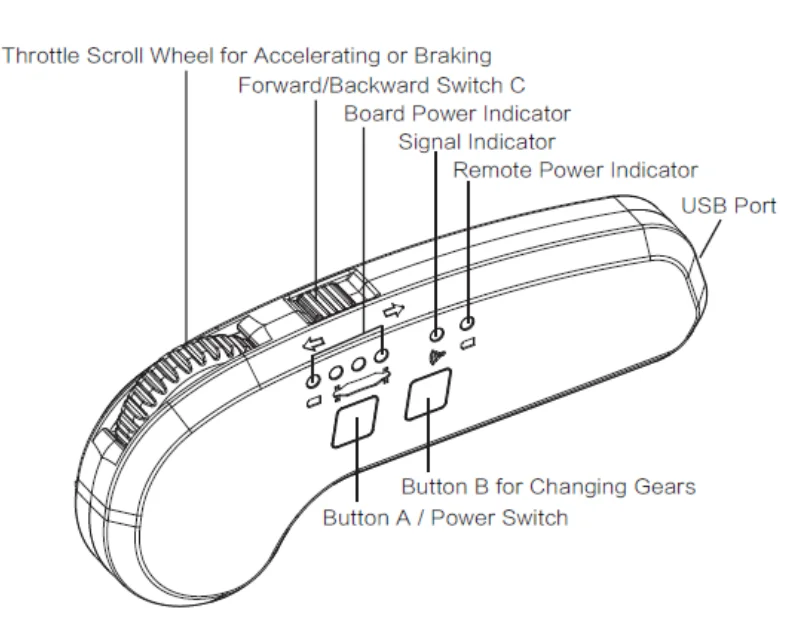 Throttle Scroll Wheel for Accelerating or Braking
Forward/Backward Switch C
Board Power Indicator
Signal Indicator
Remote Power Indicator
USB Port
Button B for Changing Gears
Button A / Power Switch