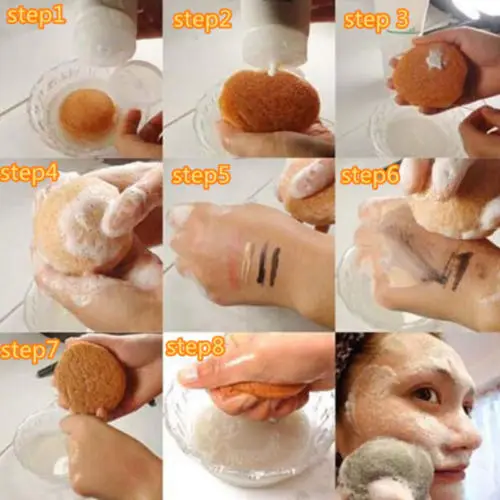 step1

step2

step 3

step4

step5

step6

step7

step8