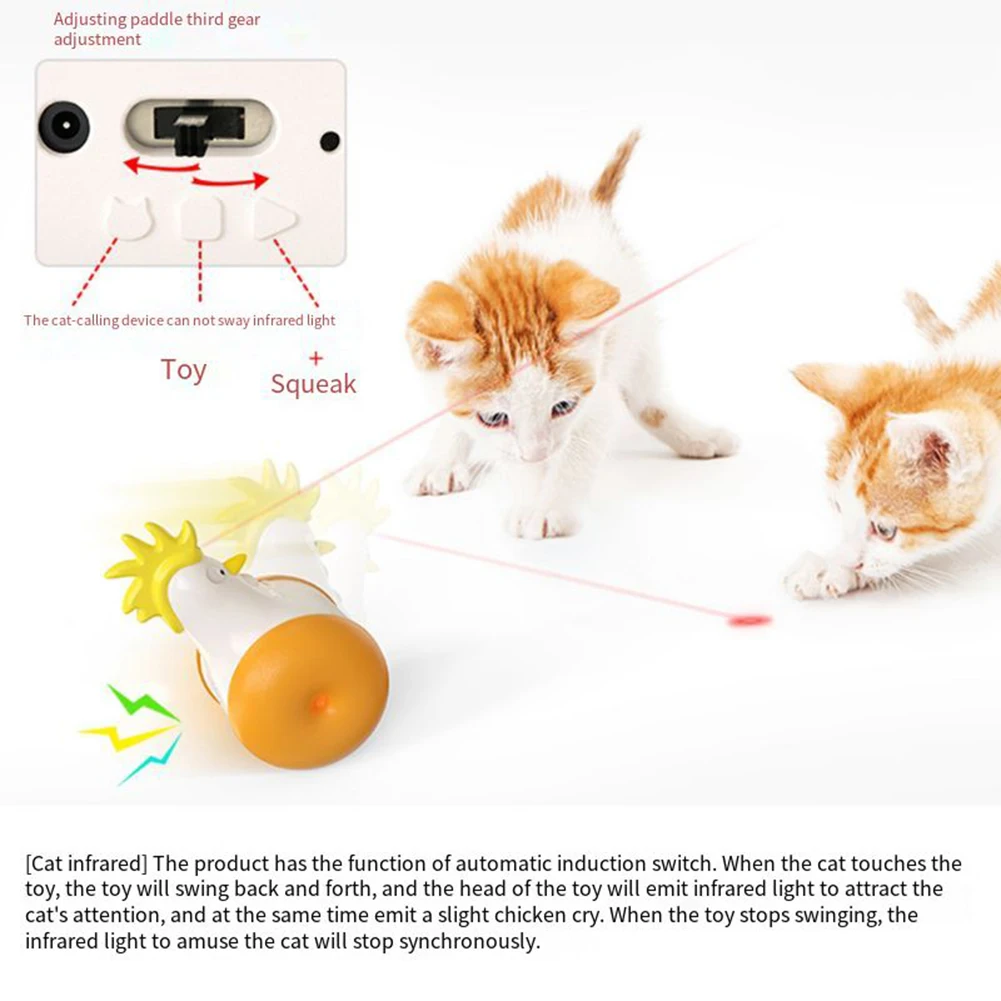 Adjusting paddle third gear adjustment

The cat-calling device can not sway infrared light

Toy

+
Squeak

[Cat infrared] The product has the function of automatic induction switch. When the cat touches the toy, the toy will swing back and forth, and the head of the toy will emit infrared light to attract the cat's attention, and at the same time emit a slight chicken cry. When the toy stops swinging, the infrared light to amuse the cat will stop synchronously.