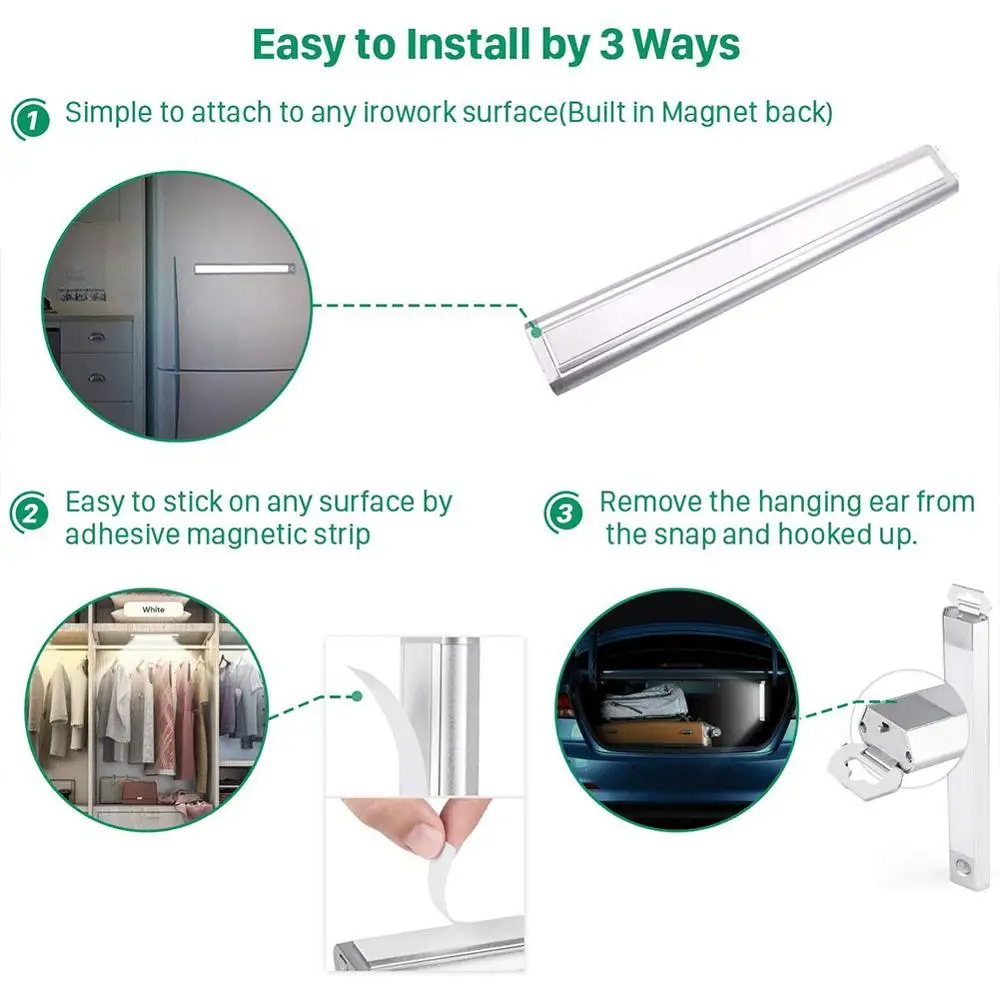 Easy to Install by 3 Ways

1 Simple to attach to any irowork surface(Built in Magnet back)

2 Easy to stick on any surface by adhesive magnetic strip

3 Remove the hanging ear from the snap and hooked up.

White