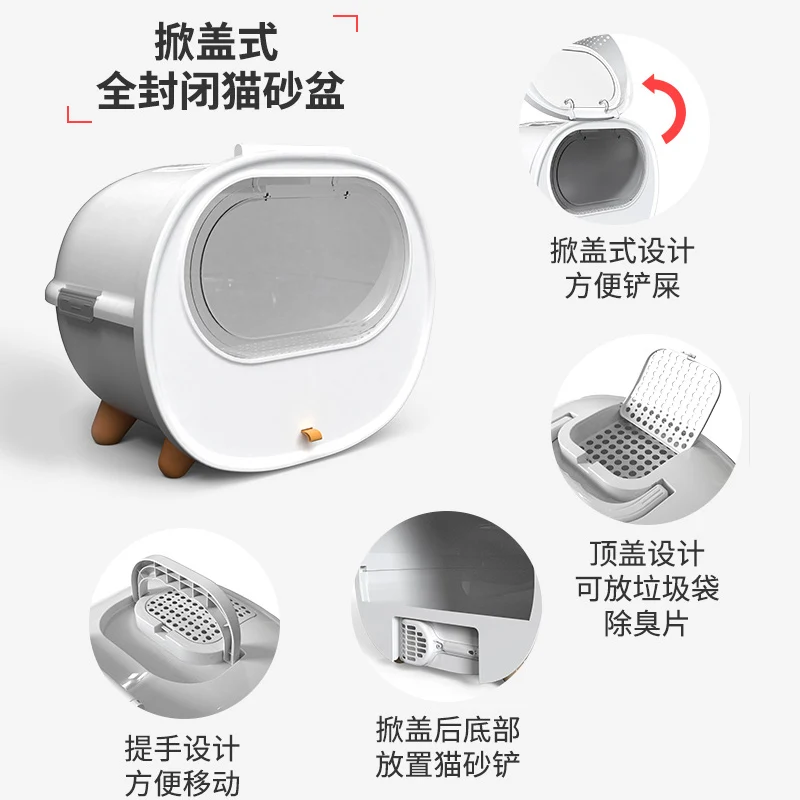 掀盖式
全封闭猫砂盆

掀盖式设计
方便铲屎

顶盖设计
可放垃圾袋
除臭片

提手设计
方便移动

掀盖后底部
放置猫砂铲