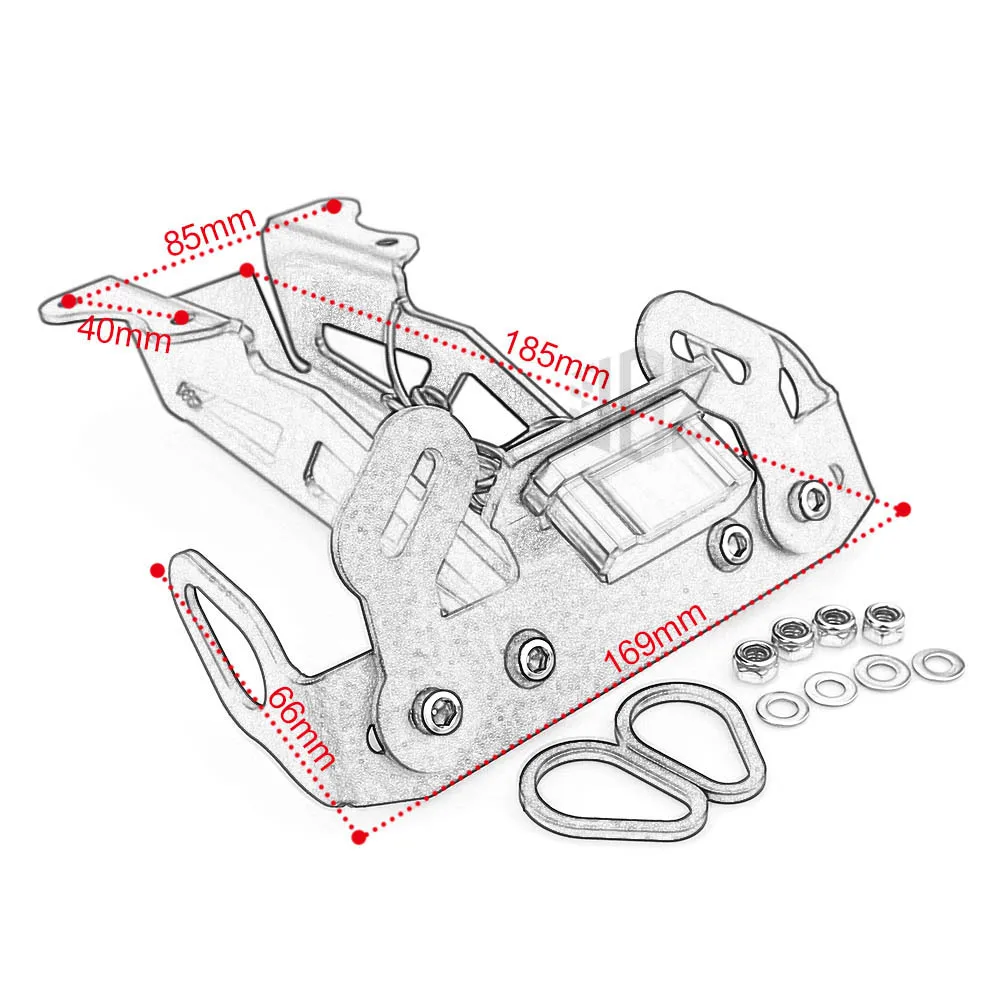 85mm
40mm
185mm
169mm
66mm