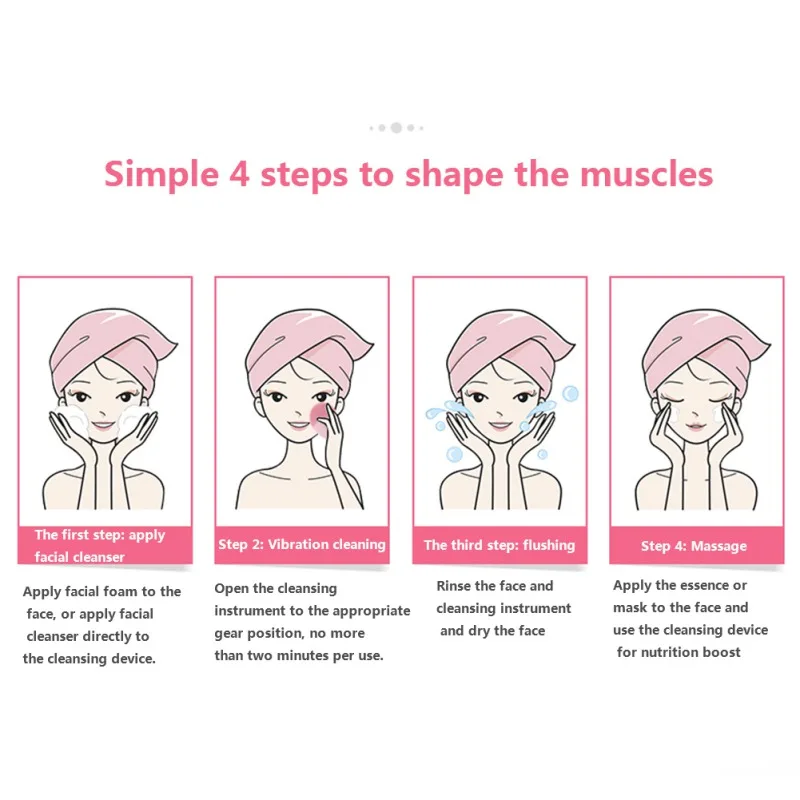 Simple 4 steps to shape the muscles

The first step: apply facial cleanser

Apply facial foam to the face, or apply facial cleanser directly to the cleansing device.

Step 2: Vibration cleaning

Open the cleansing instrument to the appropriate gear position, no more than two minutes per use.

The third step: flushing

Rinse the face and cleansing instrument and dry the face

Step 4: Massage

Apply the essence or mask to the face and use the cleansing device for nutrition boost