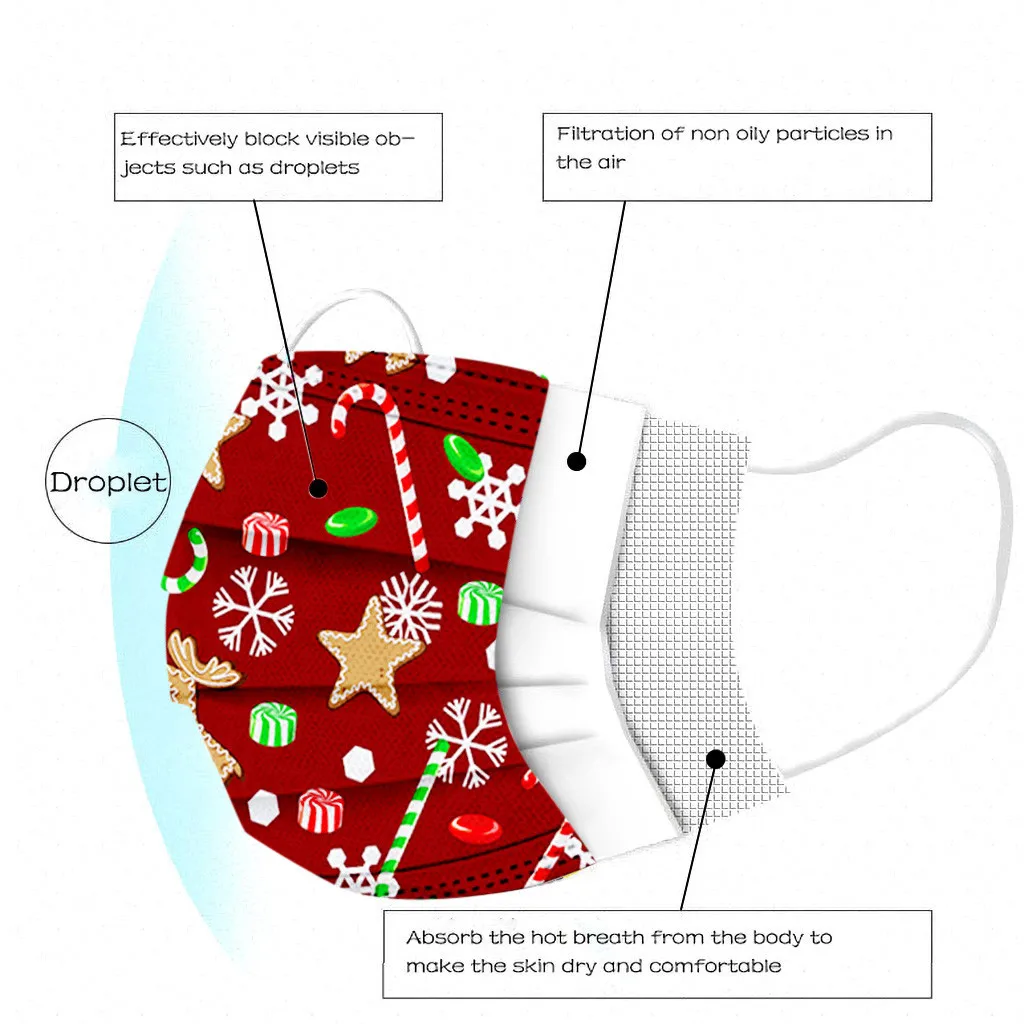 Effectively block visible objects such as droplets

Filtration of non oily particles in the air

Droplet

Absorb the hot breath from the body to make the skin dry and comfortable