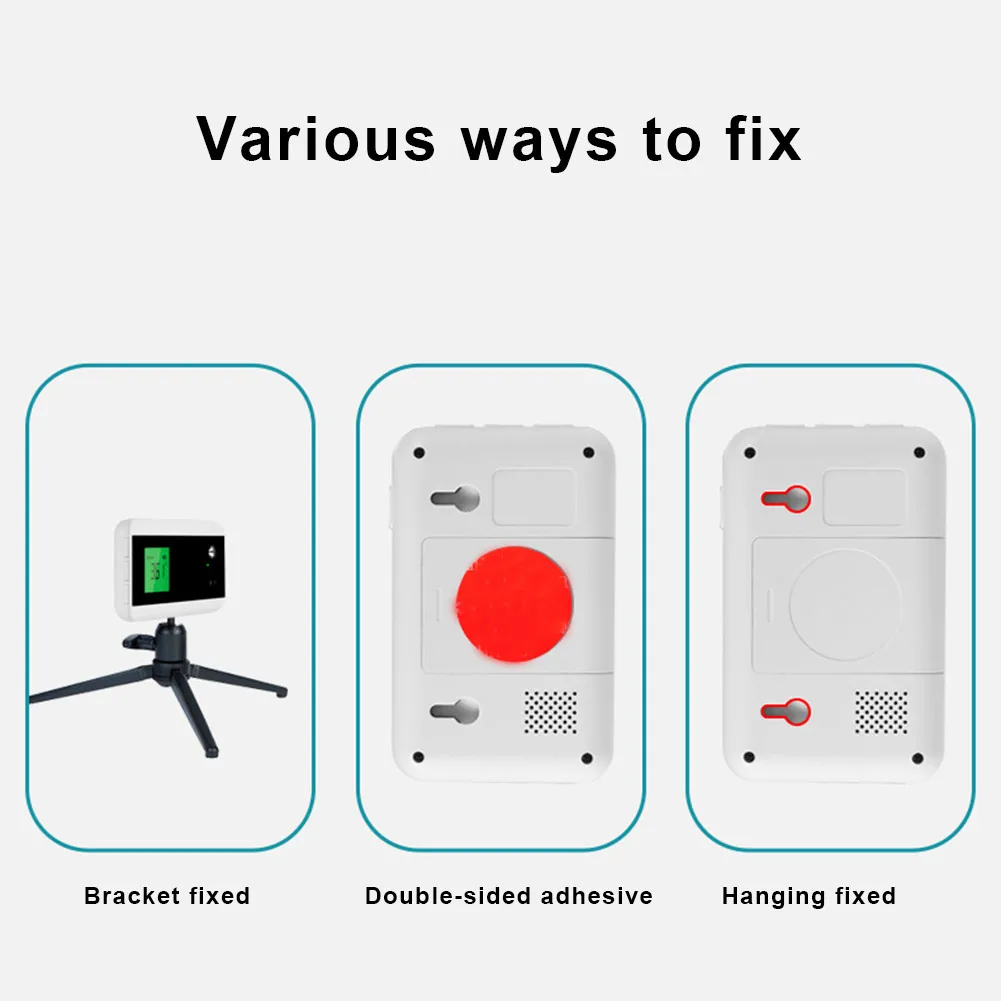 Various ways to fix

Bracket fixed

Double-sided adhesive

Hanging fixed