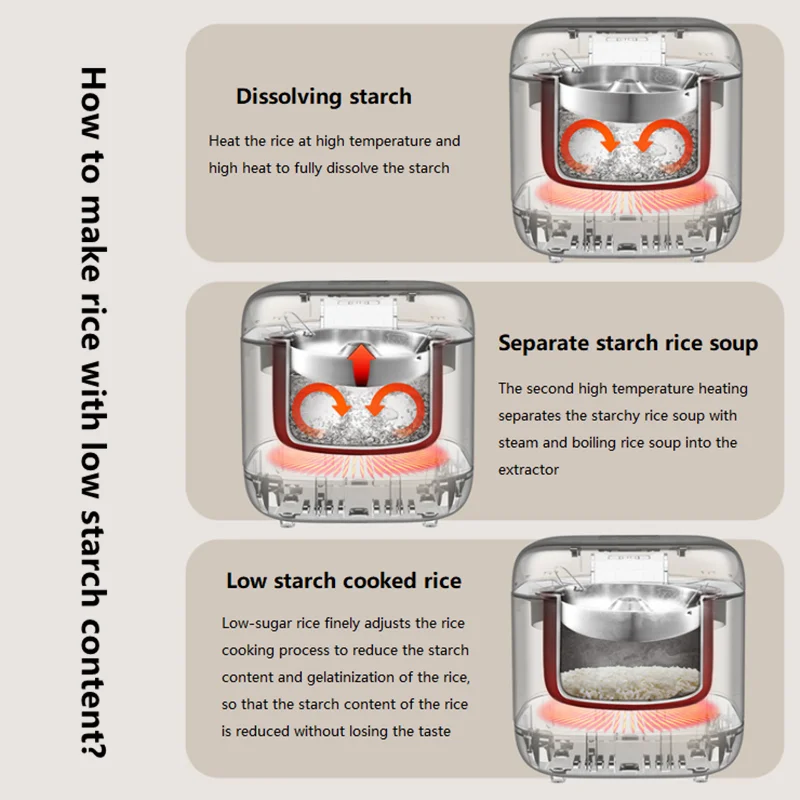 How to make rice with low starch content?

Dissolving starch

Heat the rice at high temperature and high heat to fully dissolve the starch

Separate starch rice soup

The second high temperature heating separates the starchy rice soup with steam and boiling rice soup into the extractor

Low starch cooked rice

Low-sugar rice finely adjusts the rice cooking process to reduce the starch content and gelatinization of the rice, so that the starch content of the rice is reduced without losing the taste