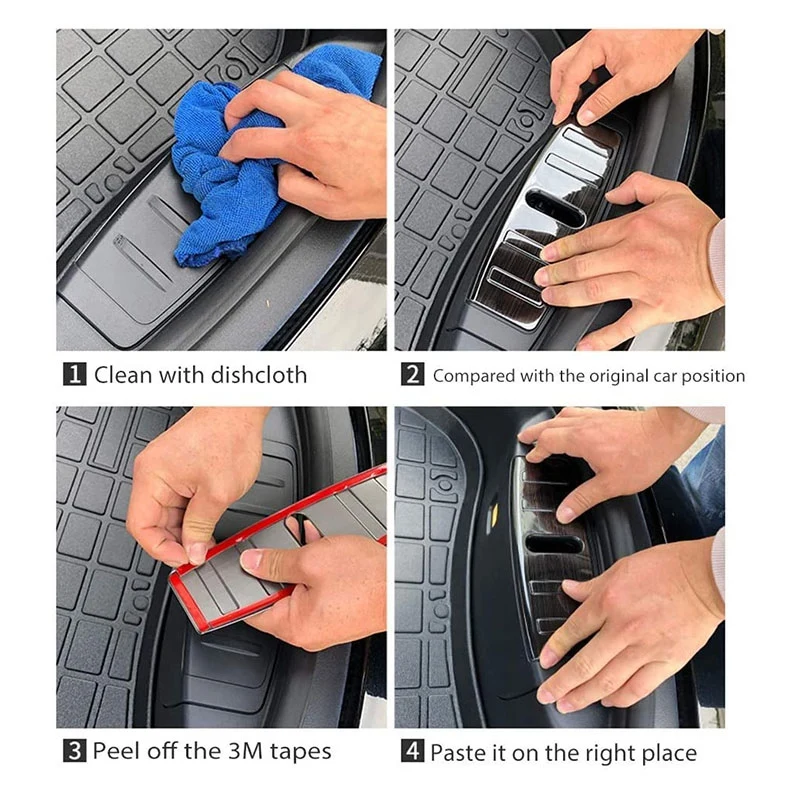 1 Clean with dishcloth

2 Compared with the original car position

3 Peel off the 3M tapes

4 Paste it on the right place