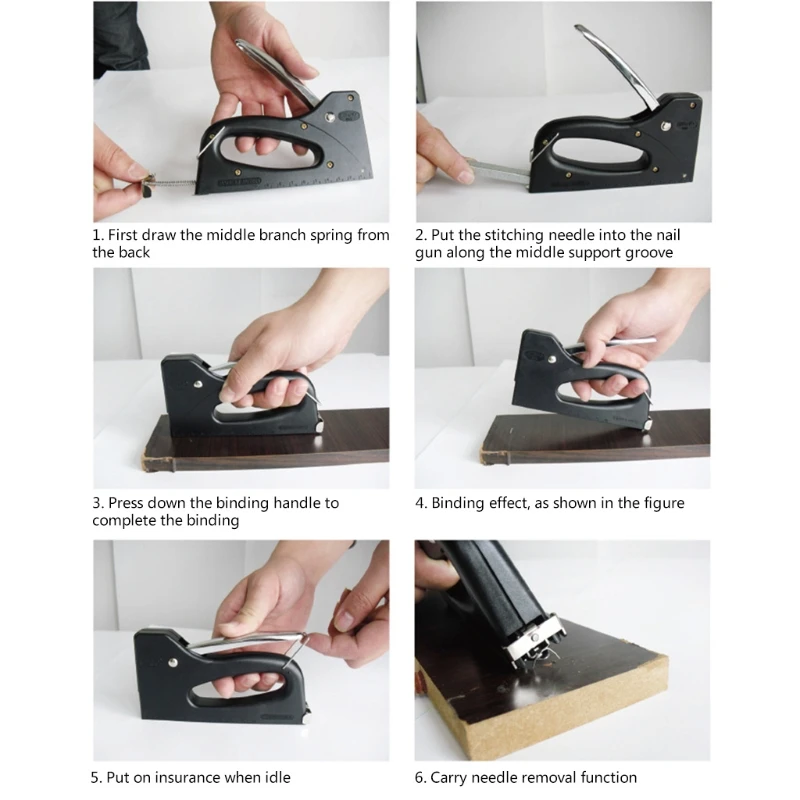 1. First draw the middle branch spring from the back

2. Put the stitching needle into the nail gun along the middle support groove

3. Press down the binding handle to complete the binding

4. Binding effect, as shown in the figure

5. Put on insurance when idle

6. Carry needle removal function