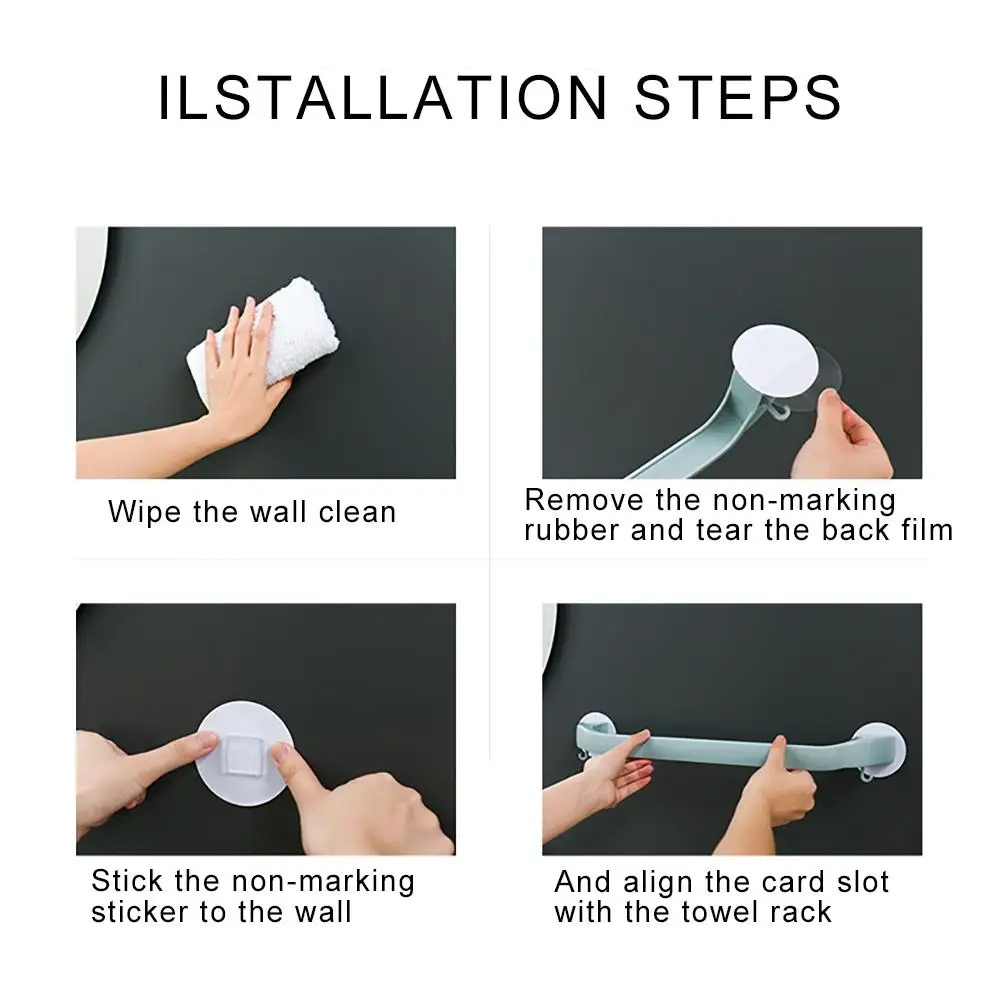 ILSTALLATION STEPS

Wipe the wall clean

Remove the non-marking rubber and tear the back film

Stick the non-marking sticker to the wall

And align the card slot with the towel rack