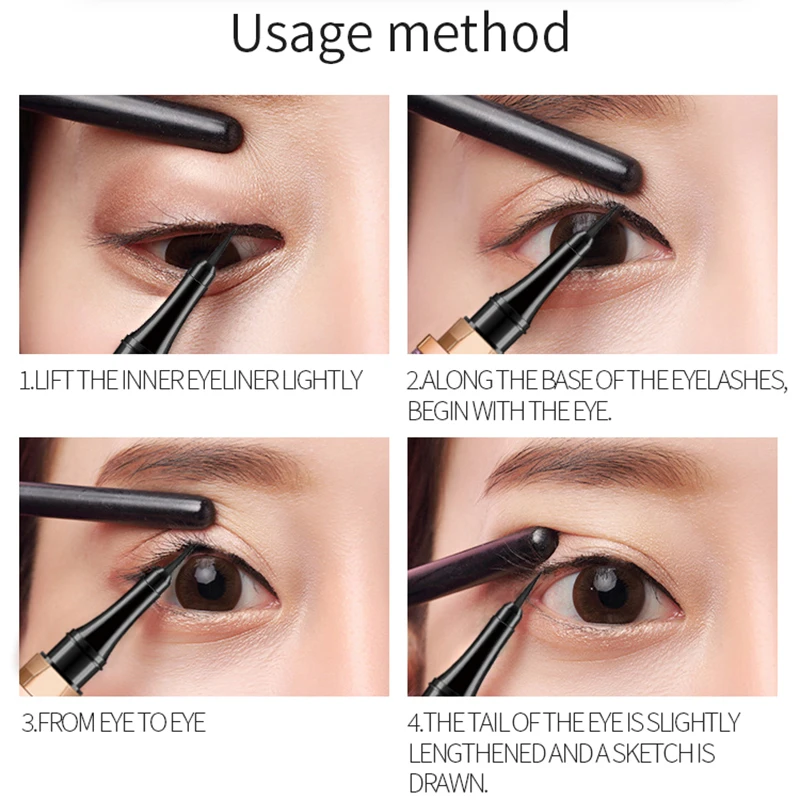 Usage method

1.LIFT THE INNER EYELINER LIGHTLY

2.ALONG THE BASE OF THE EYELASHES, BEGIN WITH THE EYE.

3.FROM EYE TO EYE

4.THE TAIL OF THE EYE IS SLIGHTLY LENGTHENED AND A SKETCH IS DRAWN.