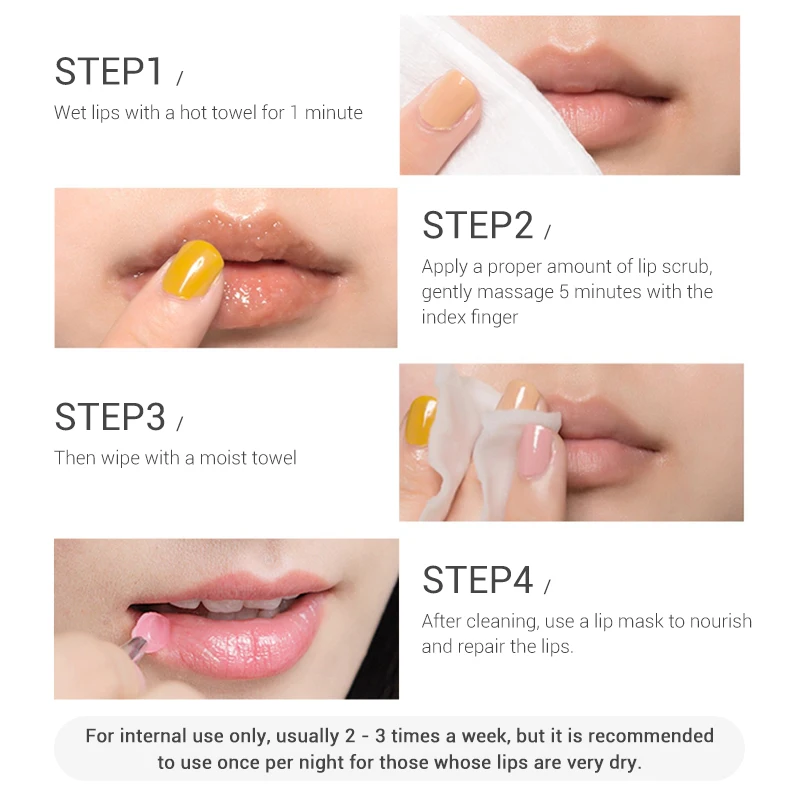 STEP1 /
Wet lips with a hot towel for 1 minute

STEP2 /
Apply a proper amount of lip scrub, gently massage 5 minutes with the index finger

STEP3 /
Then wipe with a moist towel

STEP4 /
After cleaning, use a lip mask to nourish and repair the lips.

For internal use only, usually 2 - 3 times a week, but it is recommended to use once per night for those whose lips are very dry.