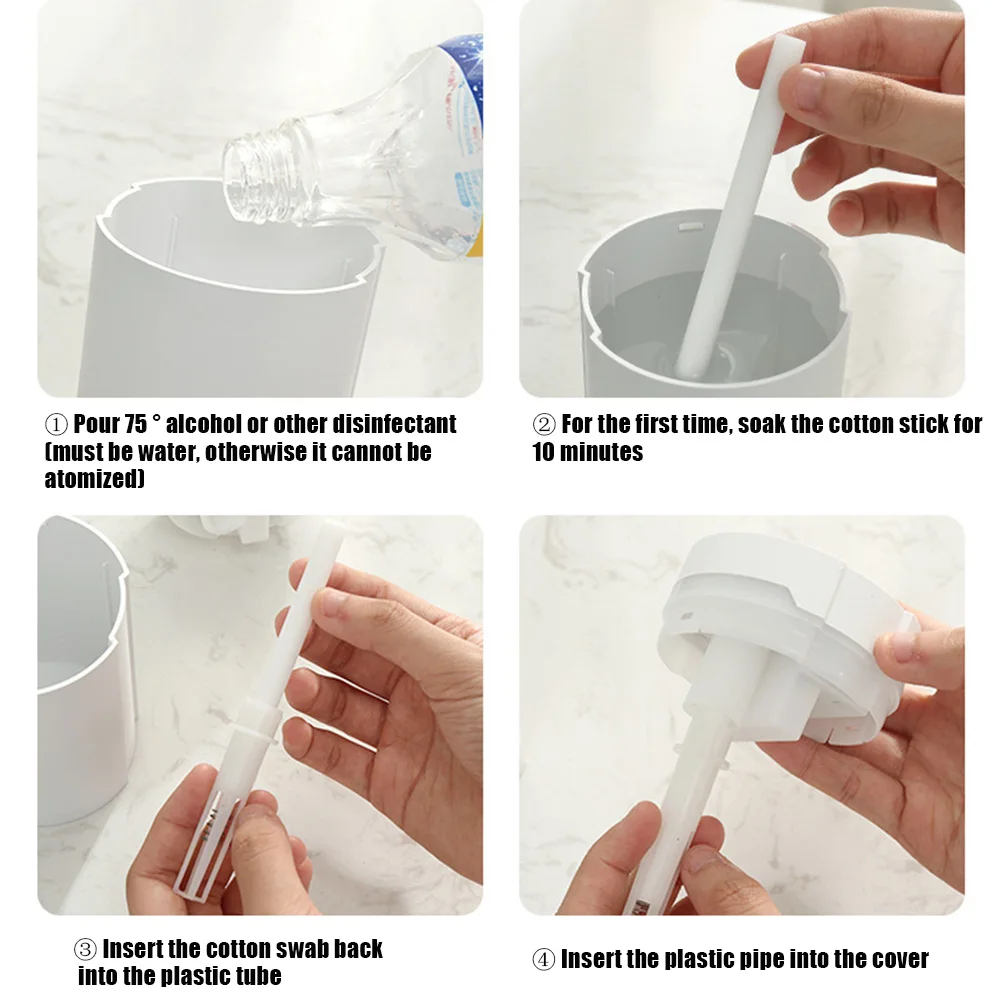 ① Pour 75 ° alcohol or other disinfectant (must be water, otherwise it cannot be atomized)

② For the first time, soak the cotton stick for 10 minutes

③ Insert the cotton swab back into the plastic tube

④ Insert the plastic pipe into the cover