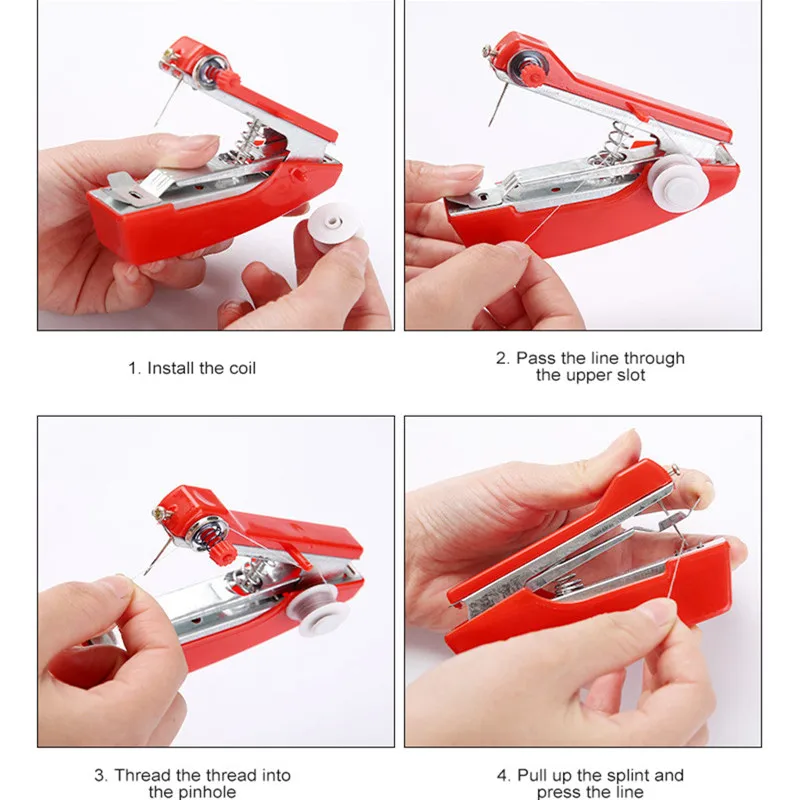 1. Install the coil

2. Pass the line through the upper slot

3. Thread the thread into the pinhole

4. Pull up the splint and press the line