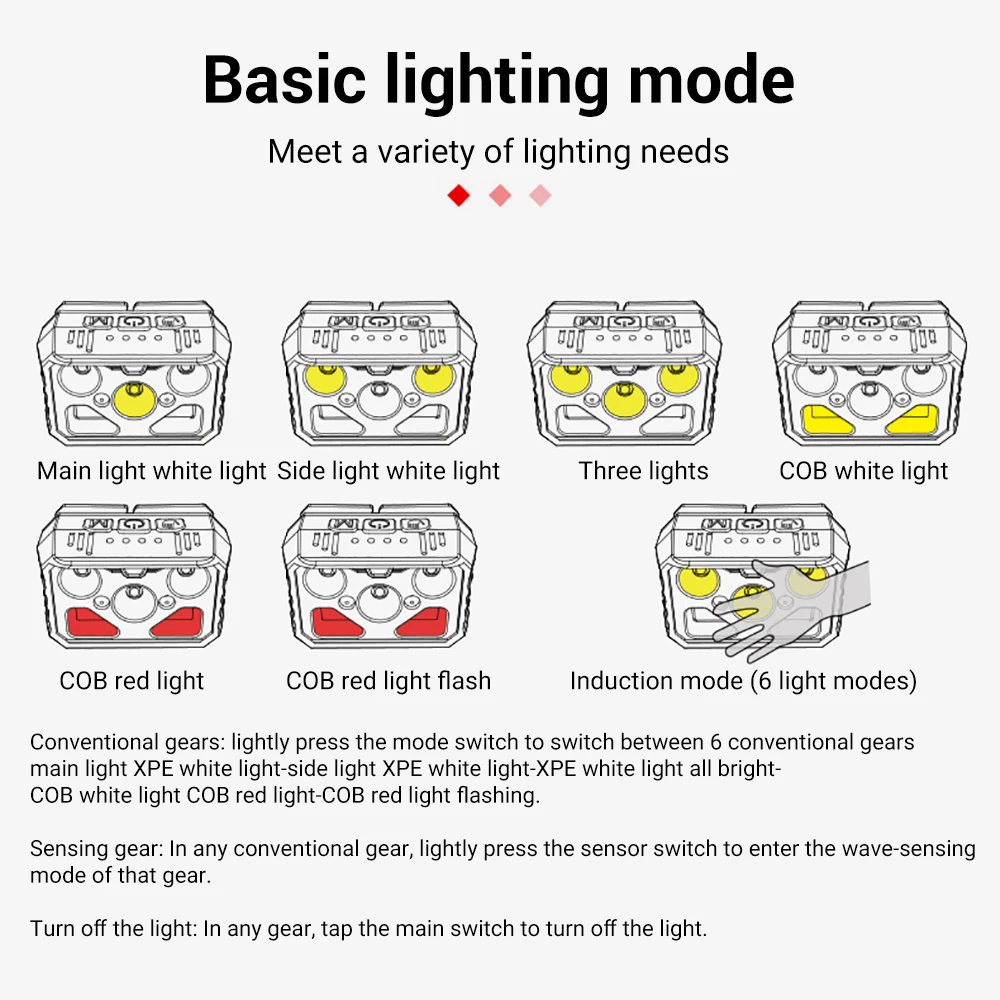 Basic lighting mode

Meet a variety of lighting needs

Main light white light
Side light white light
Three lights
COB white light
COB red light
COB red light flash
Induction mode (6 light modes)

Conventional gears: lightly press the mode switch to switch between 6 conventional gears main light XPE white light-side light XPE white light-XPE white light all bright-COB white light COB red light-COB red light flashing.

Sensing gear: In any conventional gear, lightly press the sensor switch to enter the wave-sensing mode of that gear.

Turn off the light: In any gear, tap the main switch to turn off the light.