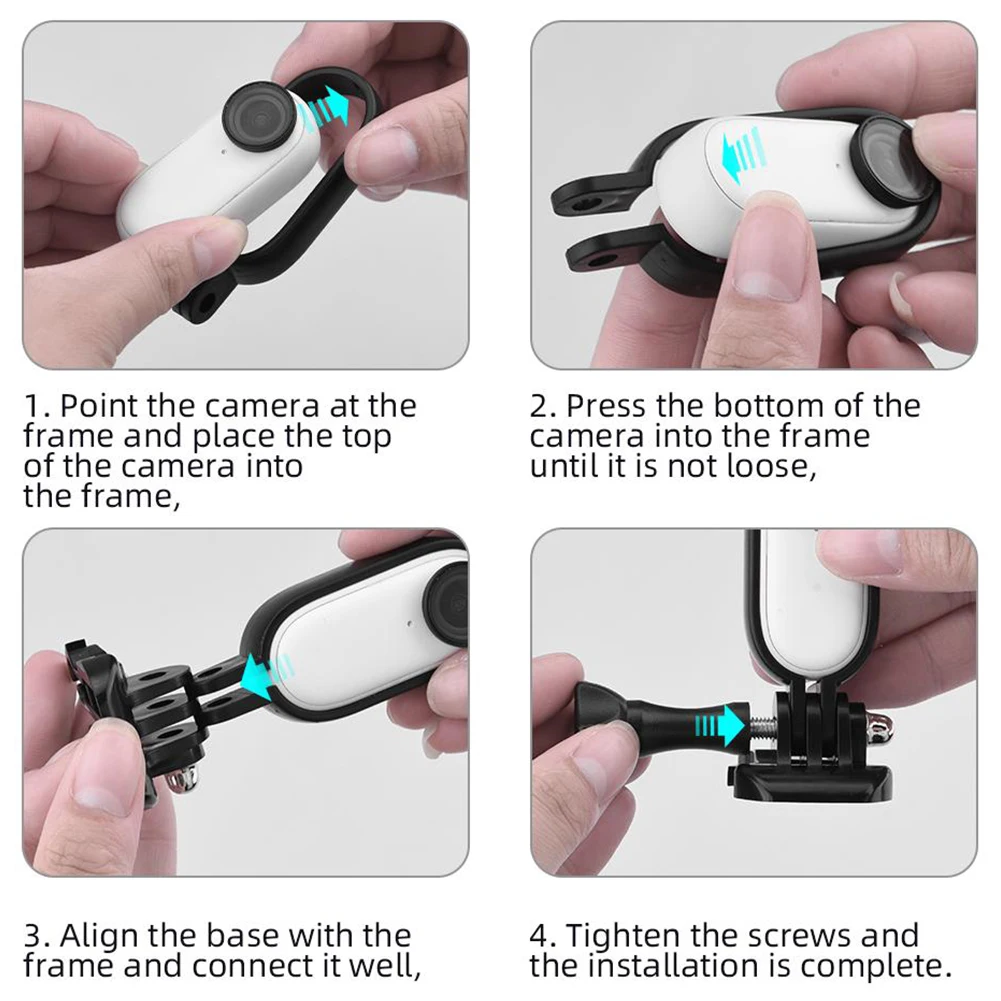 1. Point the camera at the frame and place the top of the camera into the frame,

2. Press the bottom of the camera into the frame until it is not loose,

3. Align the base with the frame and connect it well,

4. Tighten the screws and the installation is complete.