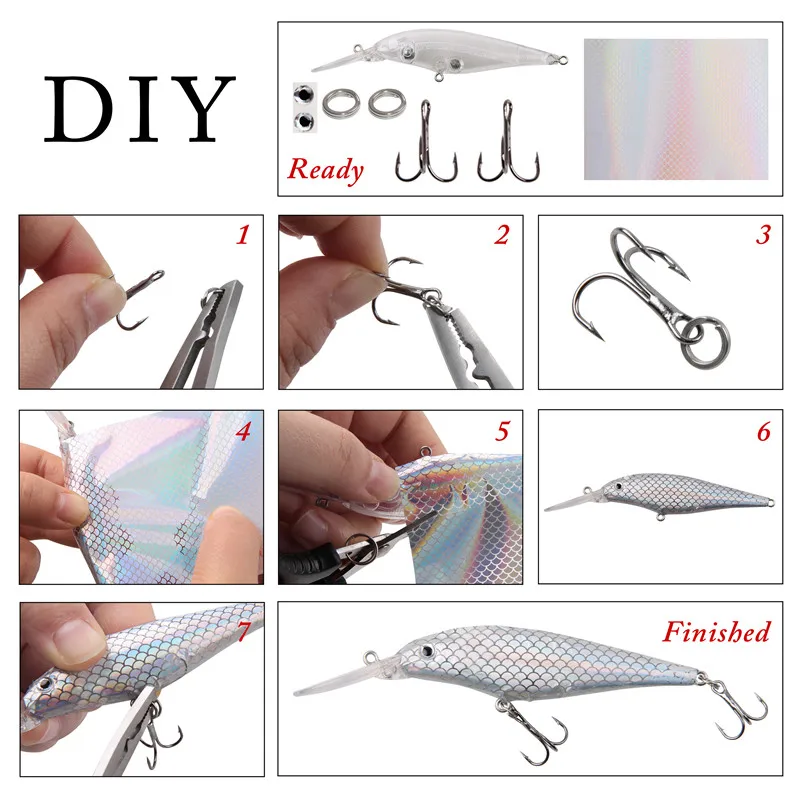 DIY

Ready

1

2

3

4

5

6

7

Finished