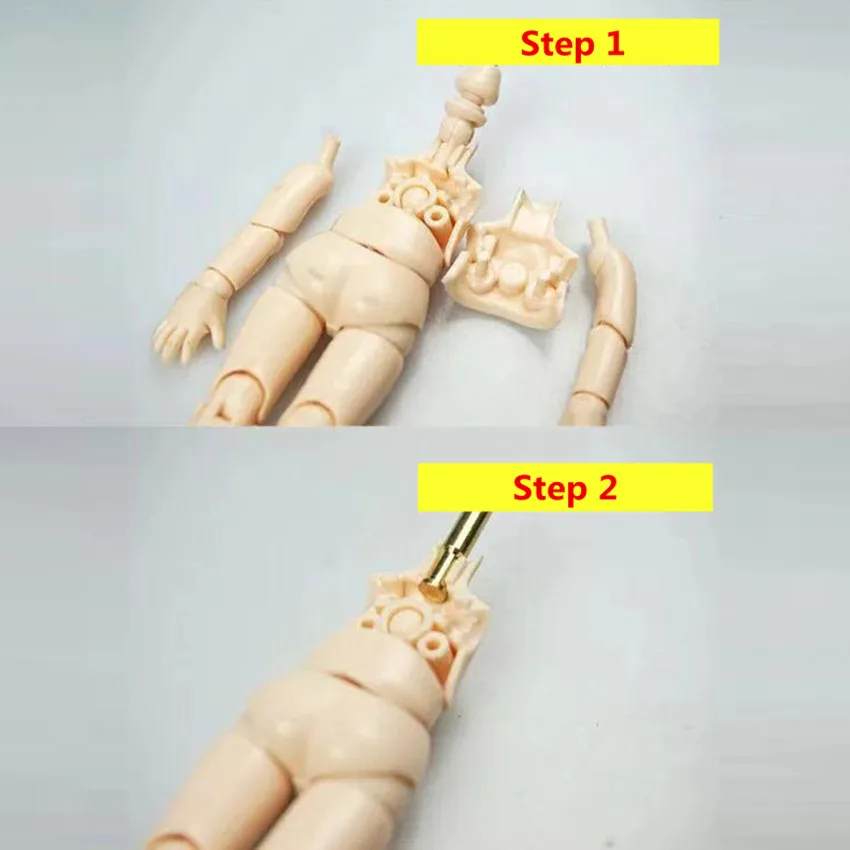 Step 1

Step 2