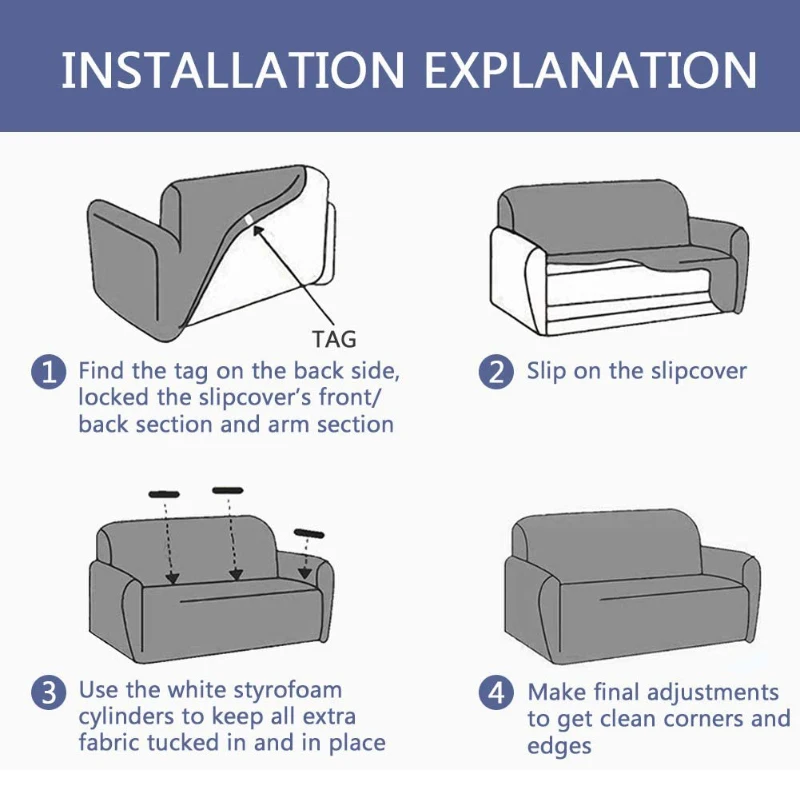 INSTALLATION EXPLANATION

TAG

1 Find the tag on the back side, locked the slipcover's front/ back section and arm section

2 Slip on the slipcover

3 Use the white styrofoam cylinders to keep all extra fabric tucked in and in place

4 Make final adjustments to get clean corners and edges