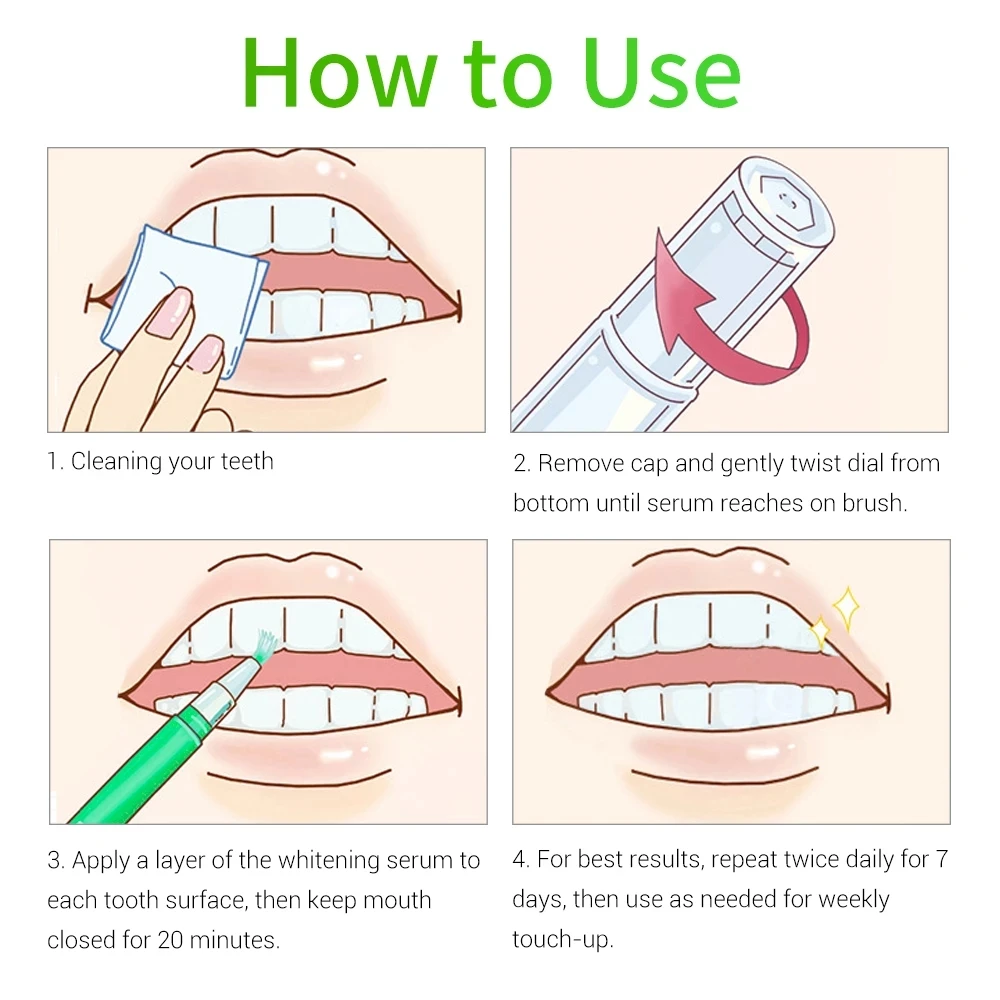 How to Use

1. Cleaning your teeth

2. Remove cap and gently twist dial from bottom until serum reaches on brush.

3. Apply a layer of the whitening serum to each tooth surface, then keep mouth closed for 20 minutes.

4. For best results, repeat twice daily for 7 days, then use as needed for weekly touch-up.