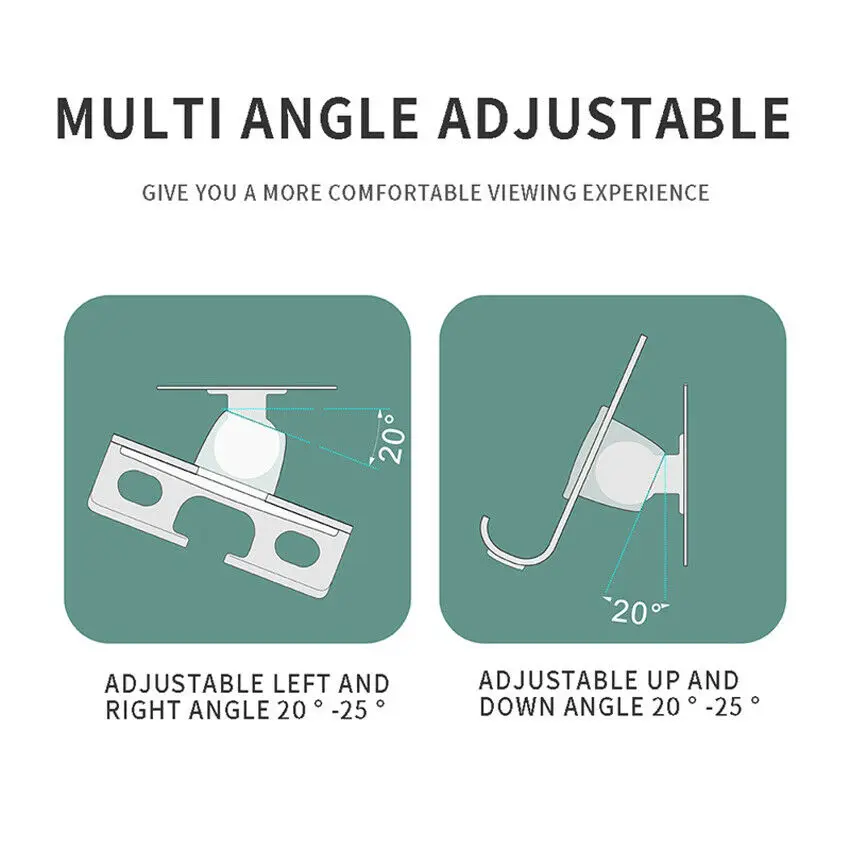 MULTI ANGLE ADJUSTABLE

GIVE YOU A MORE COMFORTABLE VIEWING EXPERIENCE

20°

20°

ADJUSTABLE LEFT AND RIGHT ANGLE 20 ° -25 °

ADJUSTABLE UP AND DOWN ANGLE 20 ° -25 °