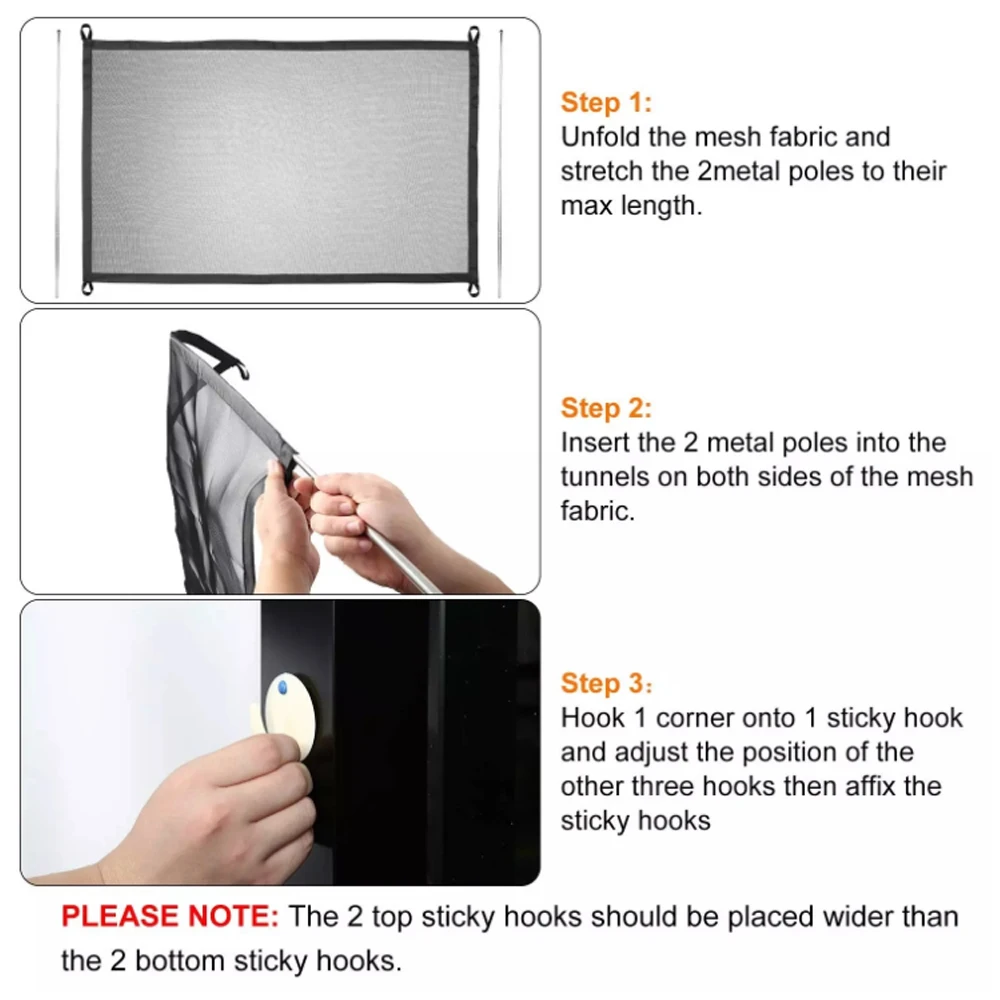 Step 1:
Unfold the mesh fabric and stretch the 2metal poles to their max length.

Step 2:
Insert the 2 metal poles into the tunnels on both sides of the mesh fabric.

Step 3:
Hook 1 corner onto 1 sticky hook and adjust the position of the other three hooks then affix the sticky hooks

PLEASE NOTE: The 2 top sticky hooks should be placed wider than the 2 bottom sticky hooks.