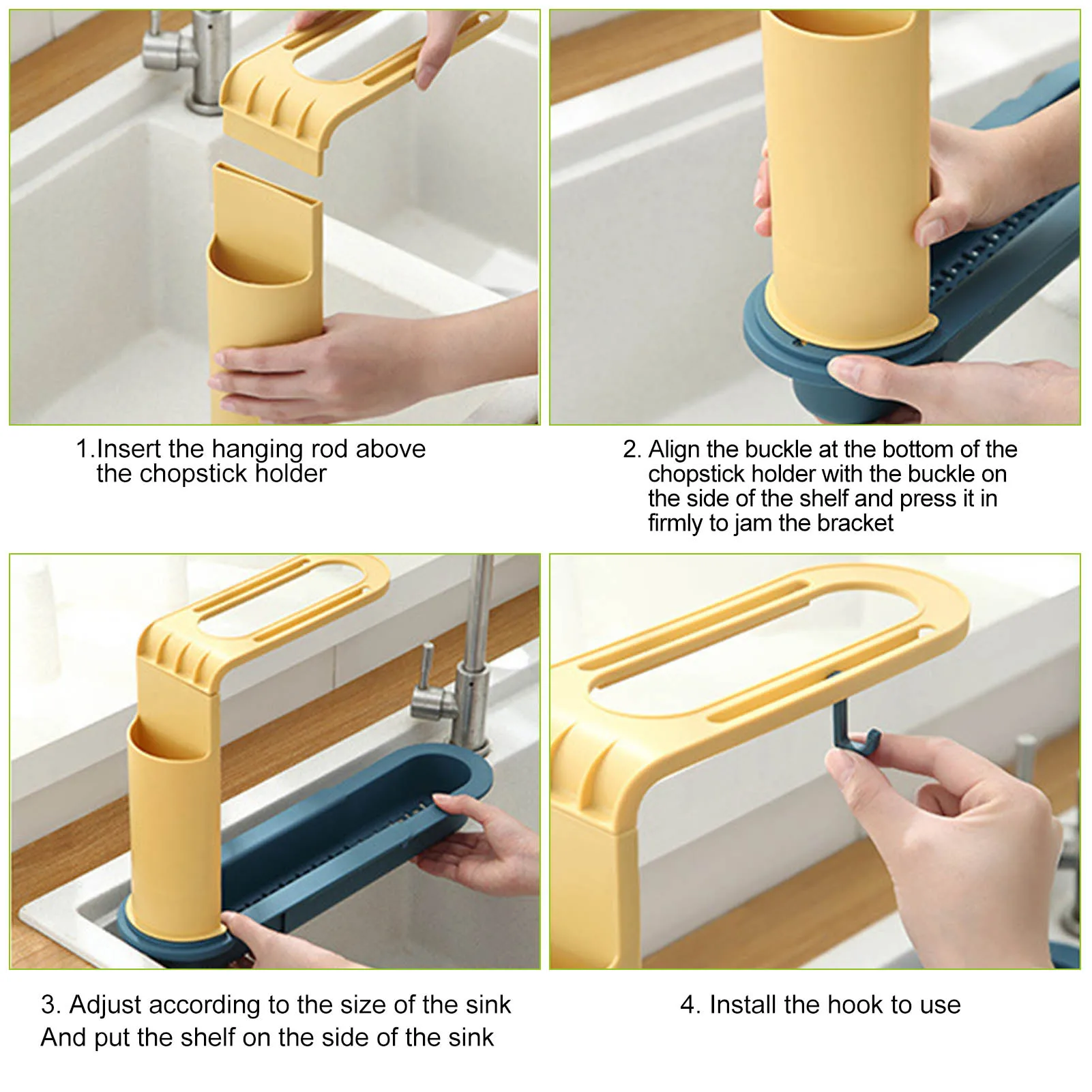 1.Insert the hanging rod above the chopstick holder

2. Align the buckle at the bottom of the chopstick holder with the buckle on the side of the shelf and press it in firmly to jam the bracket

3. Adjust according to the size of the sink
And put the shelf on the side of the sink

4. Install the hook to use