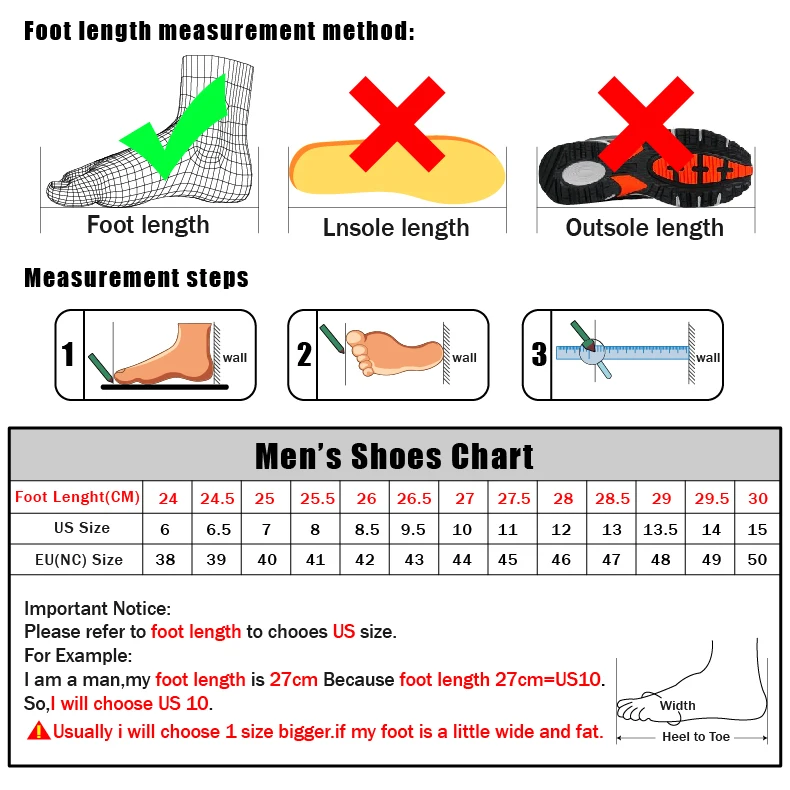 Foot length measurement method:

Foot length

Lnsole length

Outsole length

Measurement steps

1 wall

2 wall

3 wall

Men's Shoes Chart

| Foot Lenght(CM) | 24 | 24.5 | 25 | 25.5 | 26 | 26.5 | 27 | 27.5 | 28 | 28.5 | 29 | 29.5 | 30 |
|---|---|---|---|---|---|---|---|---|---|---|---|---|---|
| US Size | 6 | 6.5 | 7 | 8 | 8.5 | 9.5 | 10 | 11 | 12 | 13 | 13.5 | 14 | 15 |
| EU(NC) Size | 38 | 39 | 40 | 41 | 42 | 43 | 44 | 45 | 46 | 47 | 48 | 49 | 50 |

Important Notice:
Please refer to foot length to chooes US size.
For Example:
I am a man,my foot length is 27cm Because foot length 27cm=US10.
So,I will choose US 10.
Usually i will choose 1 size bigger.if my foot is a little wide and fat.

Width

Heel to Toe