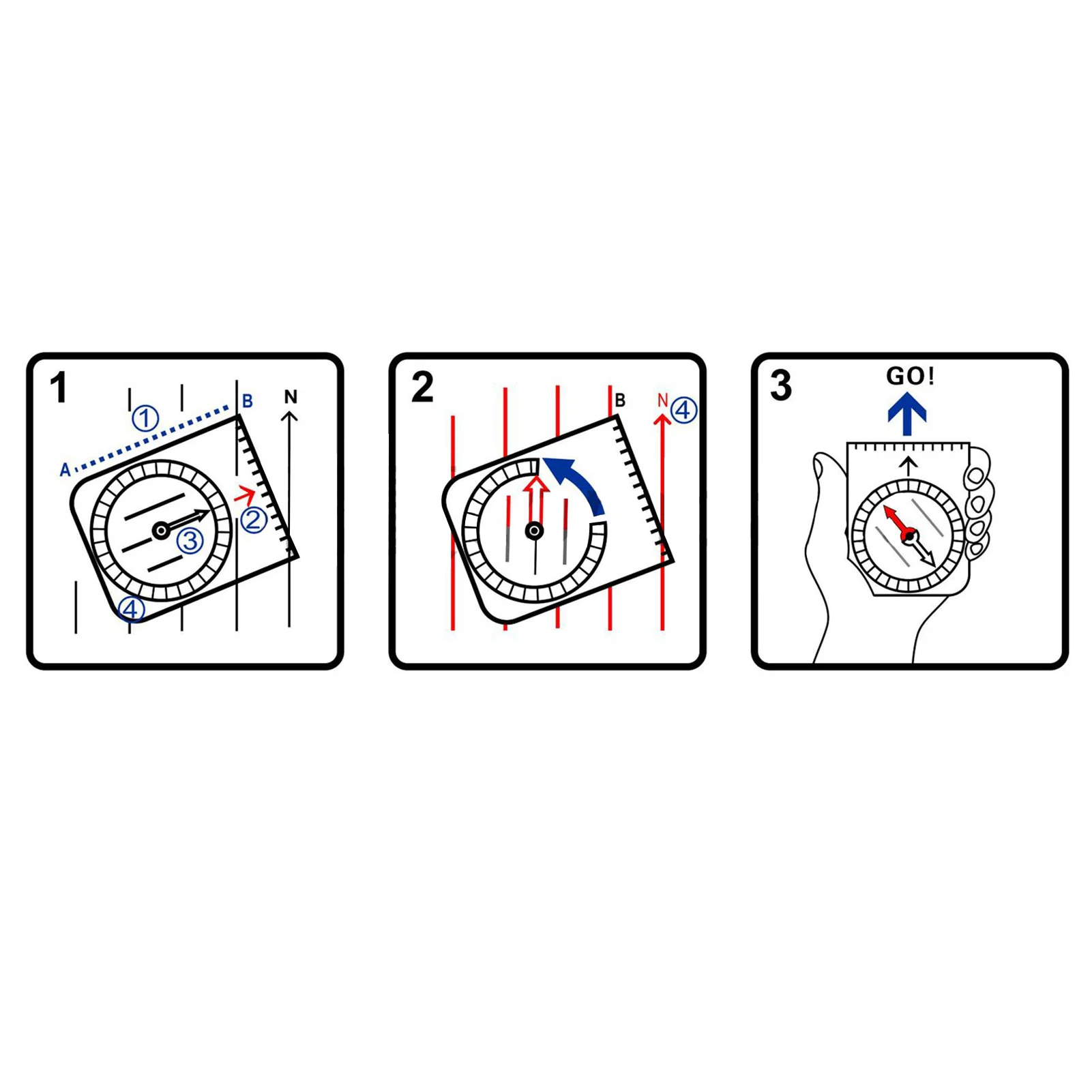 1
① B N
A
②
③
④

2
B N ④

3
GO!