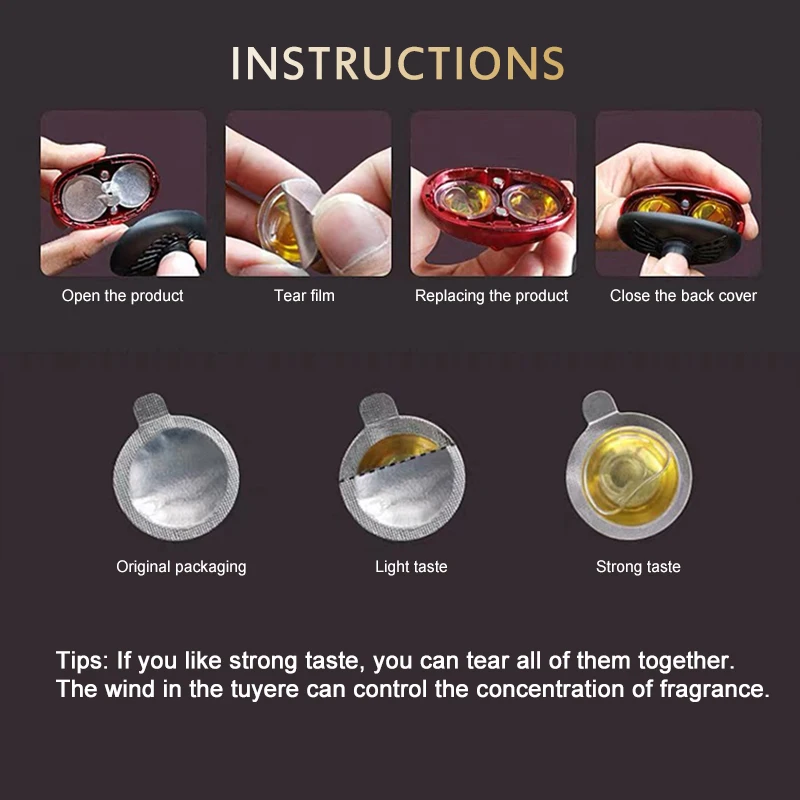 INSTRUCTIONS

Open the product

Tear film

Replacing the product

Close the back cover

Original packaging

Light taste

Strong taste

Tips: If you like strong taste, you can tear all of them together. The wind in the tuyere can control the concentration of fragrance.