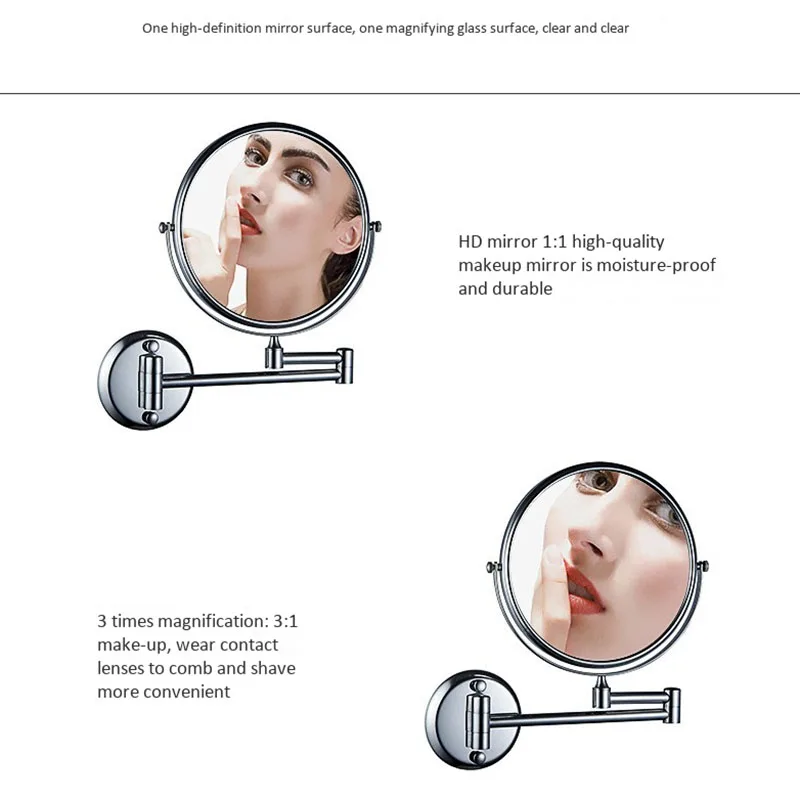 One high-definition mirror surface, one magnifying glass surface, clear and clear

HD mirror 1:1 high-quality makeup mirror is moisture-proof and durable

3 times magnification: 3:1 make-up, wear contact lenses to comb and shave more convenient