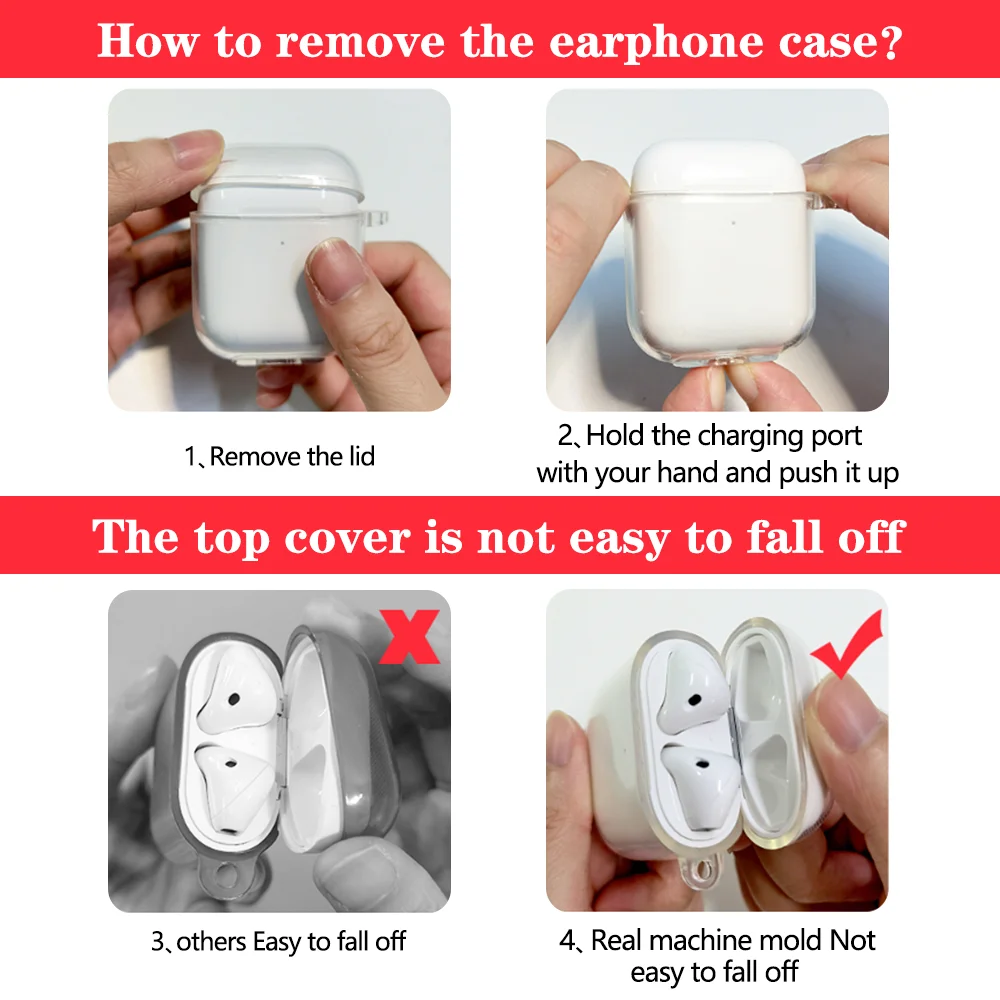 How to remove the earphone case?

1、Remove the lid

2、Hold the charging port with your hand and push it up

The top cover is not easy to fall off

3、others Easy to fall off

4、Real machine mold Not easy to fall off