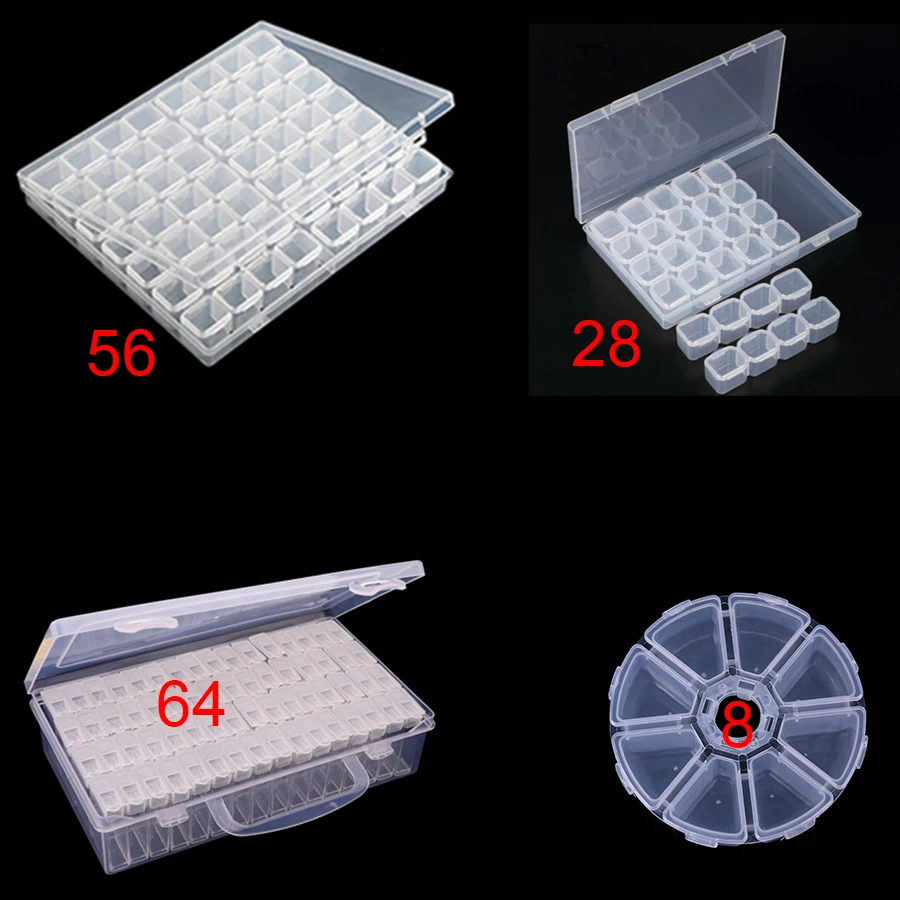 56

28

64

8