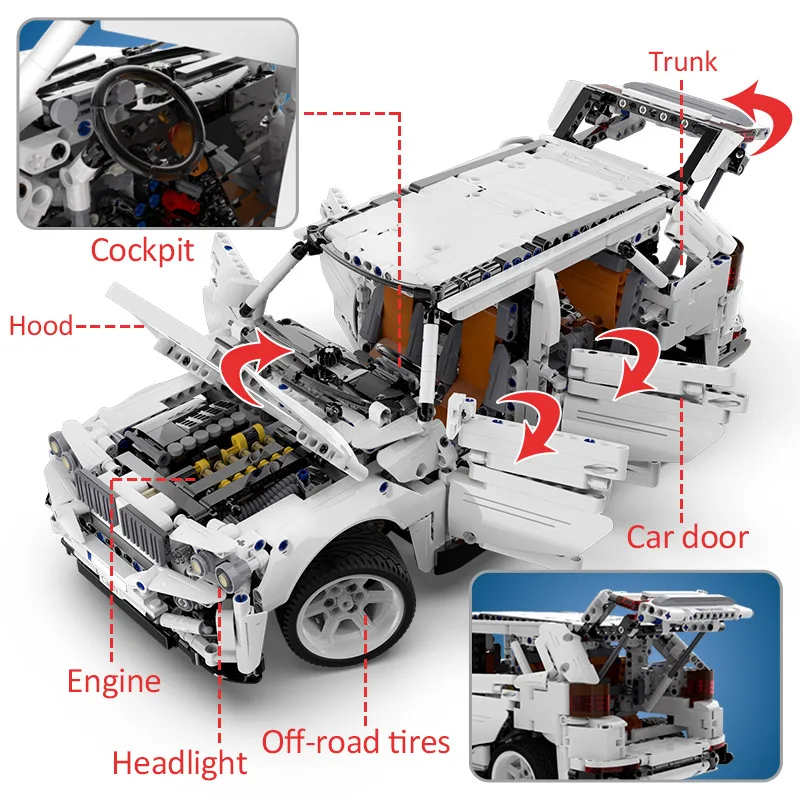 Trunk

Cockpit

Hood

Car door

Engine

Off-road tires

Headlight