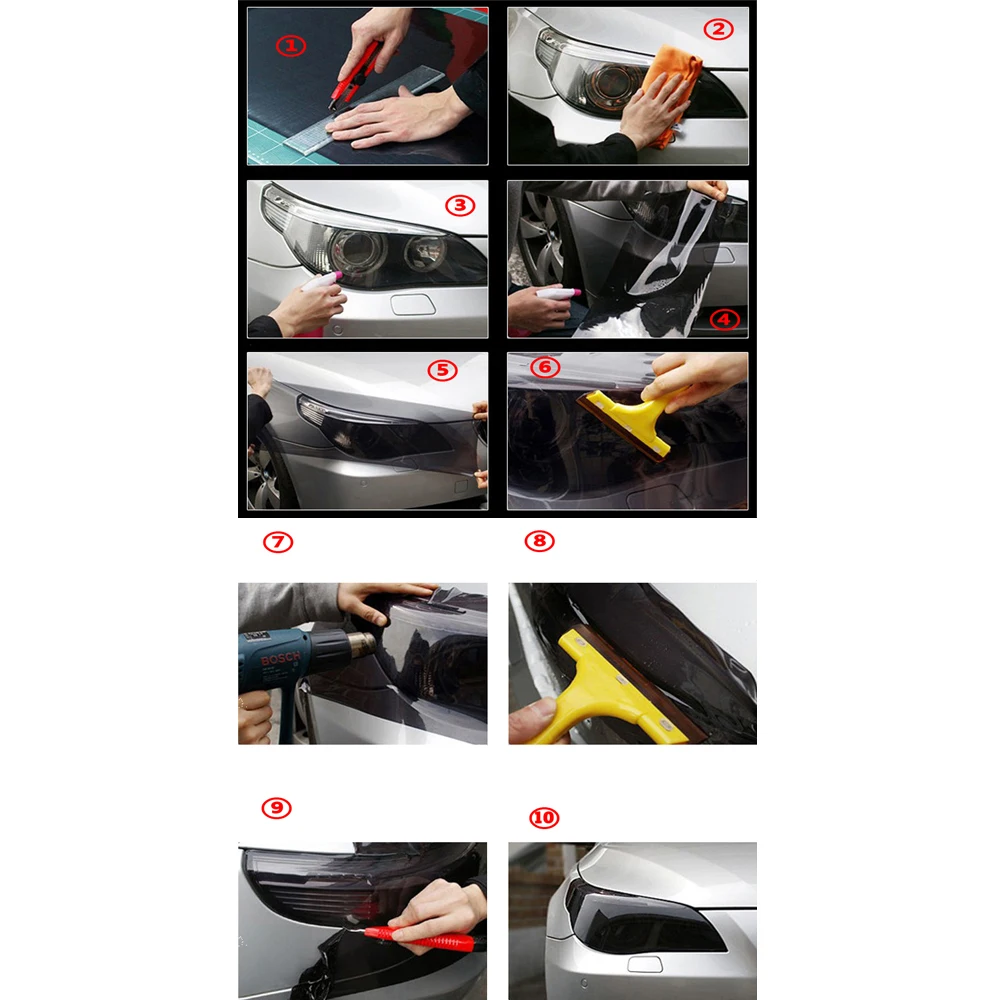 ①
②
③
④
⑤
⑥
⑦
⑧
BOSCH
⑨
⑩