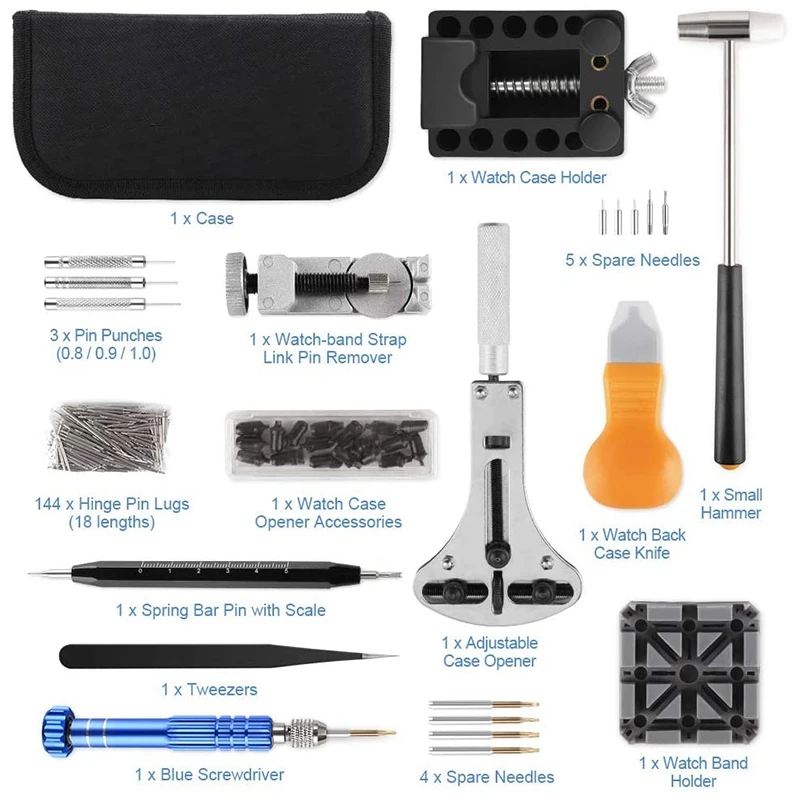 1 x Case

1 x Watch Case Holder

5 x Spare Needles

3 x Pin Punches
(0.8 / 0.9 / 1.0)

1 x Watch-band Strap
Link Pin Remover

144 x Hinge Pin Lugs
(18 lengths)

1 x Watch Case
Opener Accessories

1 x Small
Hammer

1 x Watch Back
Case Knife

0 1 2 3 4 5

1 x Spring Bar Pin with Scale

1 x Adjustable
Case Opener

1 x Tweezers

1 x Blue Screwdriver

4 x Spare Needles

1 x Watch Band
Holder