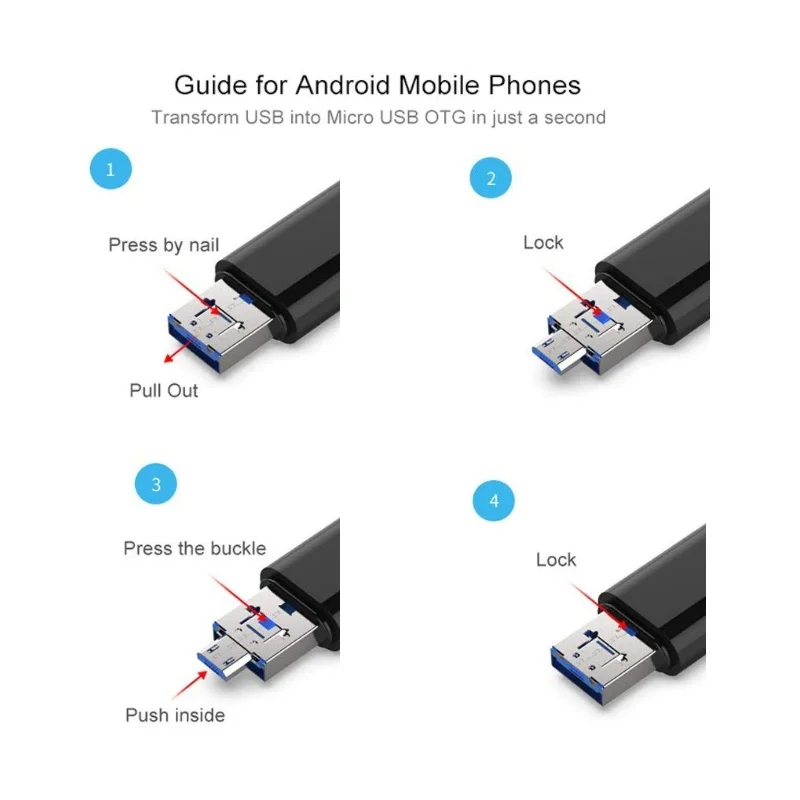 Guide for Android Mobile Phones
Transform USB into Micro USB OTG in just a second

1

Press by nail

Pull Out

2

Lock

3

Press the buckle

Push inside

4

Lock