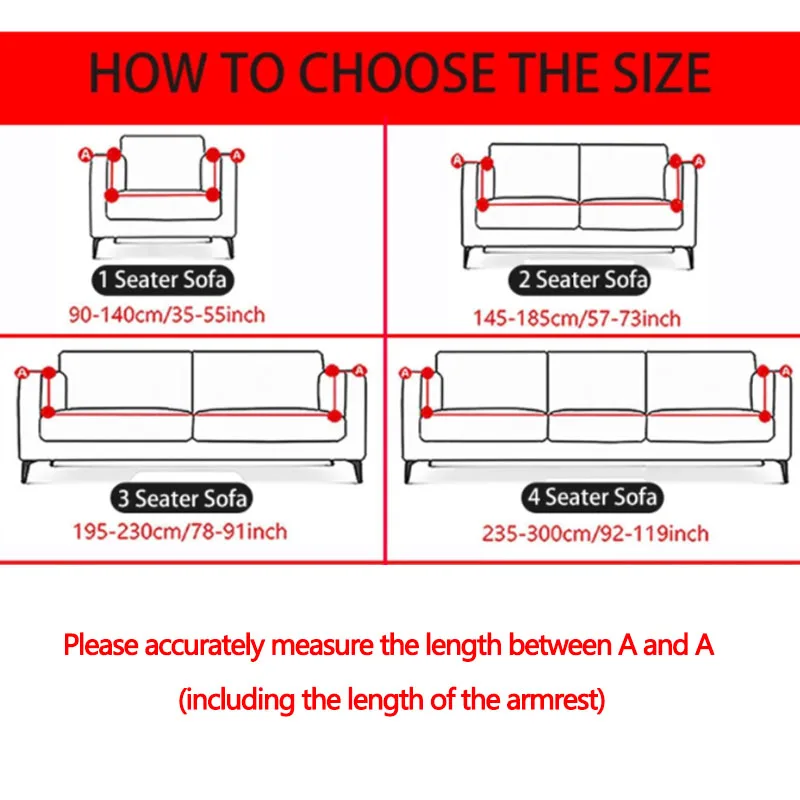 HOW TO CHOOSE THE SIZE

A A
1 Seater Sofa
90-140cm/35-55inch

A A
2 Seater Sofa
145-185cm/57-73inch

A A
3 Seater Sofa
195-230cm/78-91inch

A A
4 Seater Sofa
235-300cm/92-119inch

Please accurately measure the length between A and A

(including the length of the armrest)