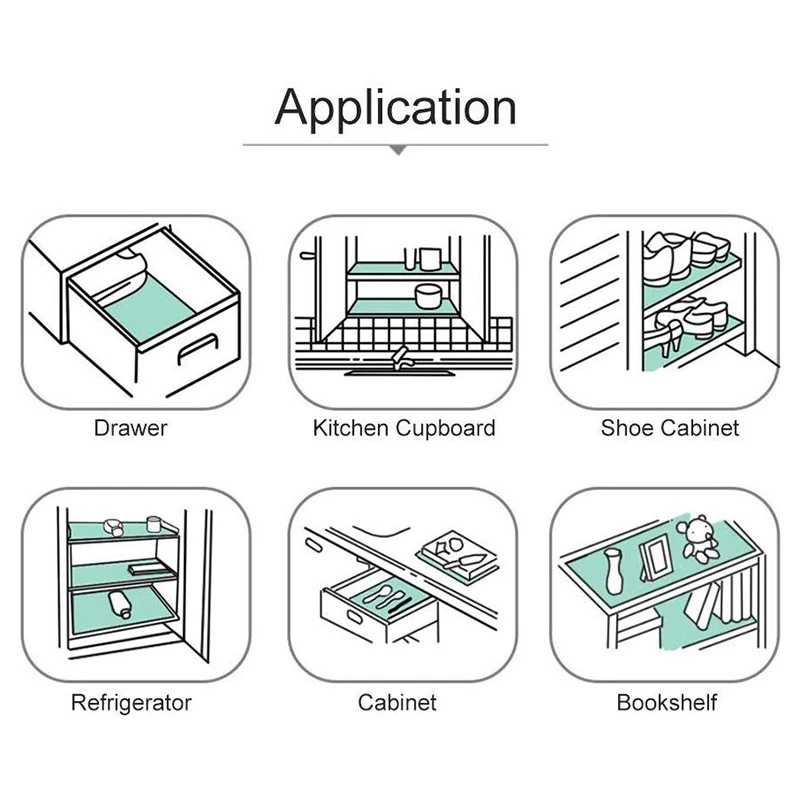 Application

Drawer

Kitchen Cupboard

Shoe Cabinet

Refrigerator

Cabinet

Bookshelf