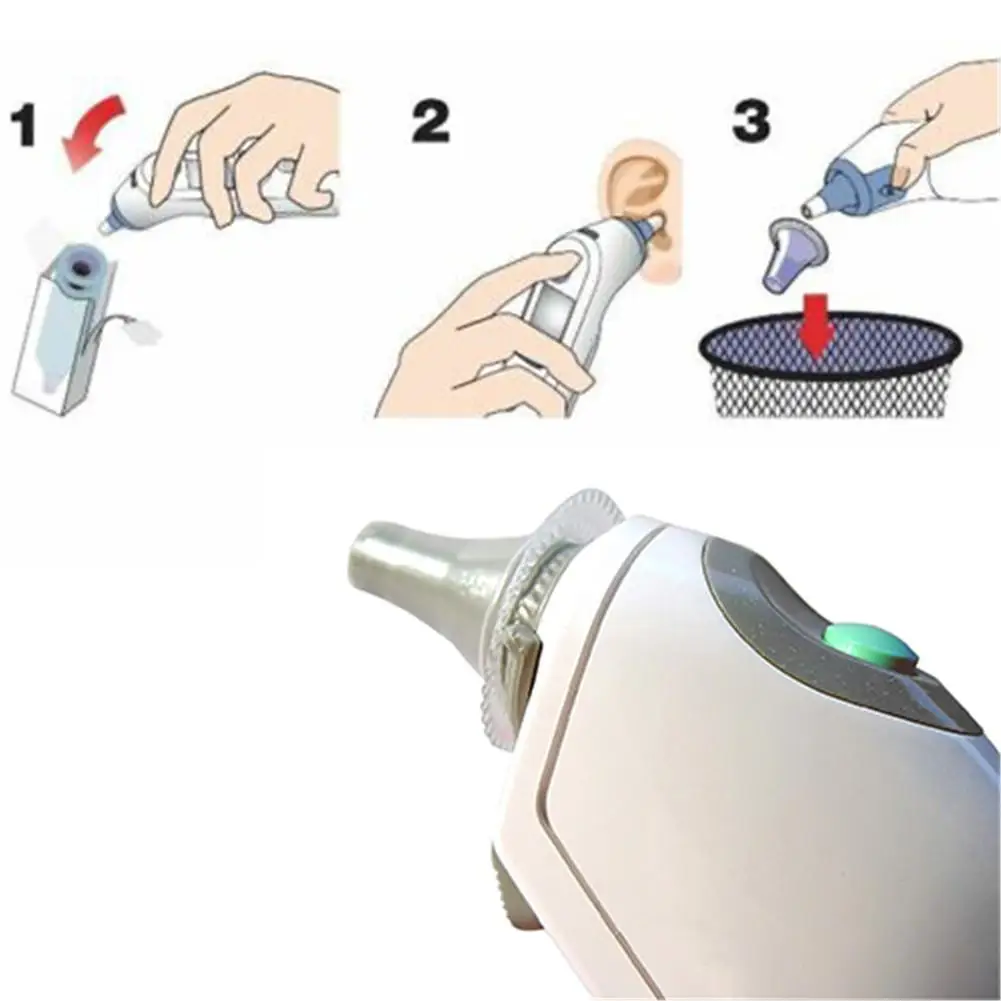 1

2

3